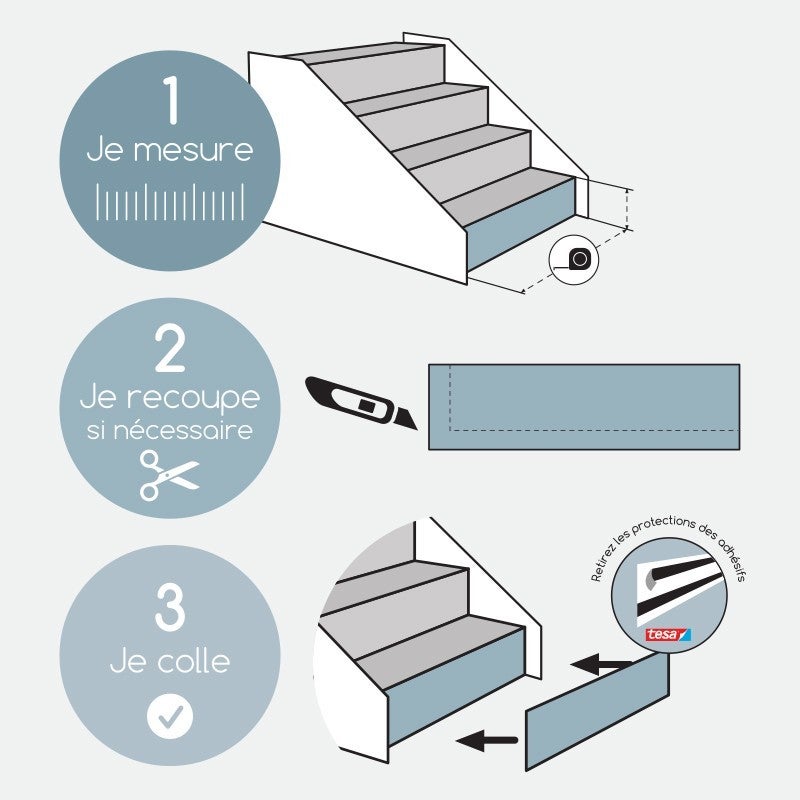 1
Je mesure

2
Je recoupe si nécessaire

3
Je colle

Retirez les protections des adhésifs

tesa