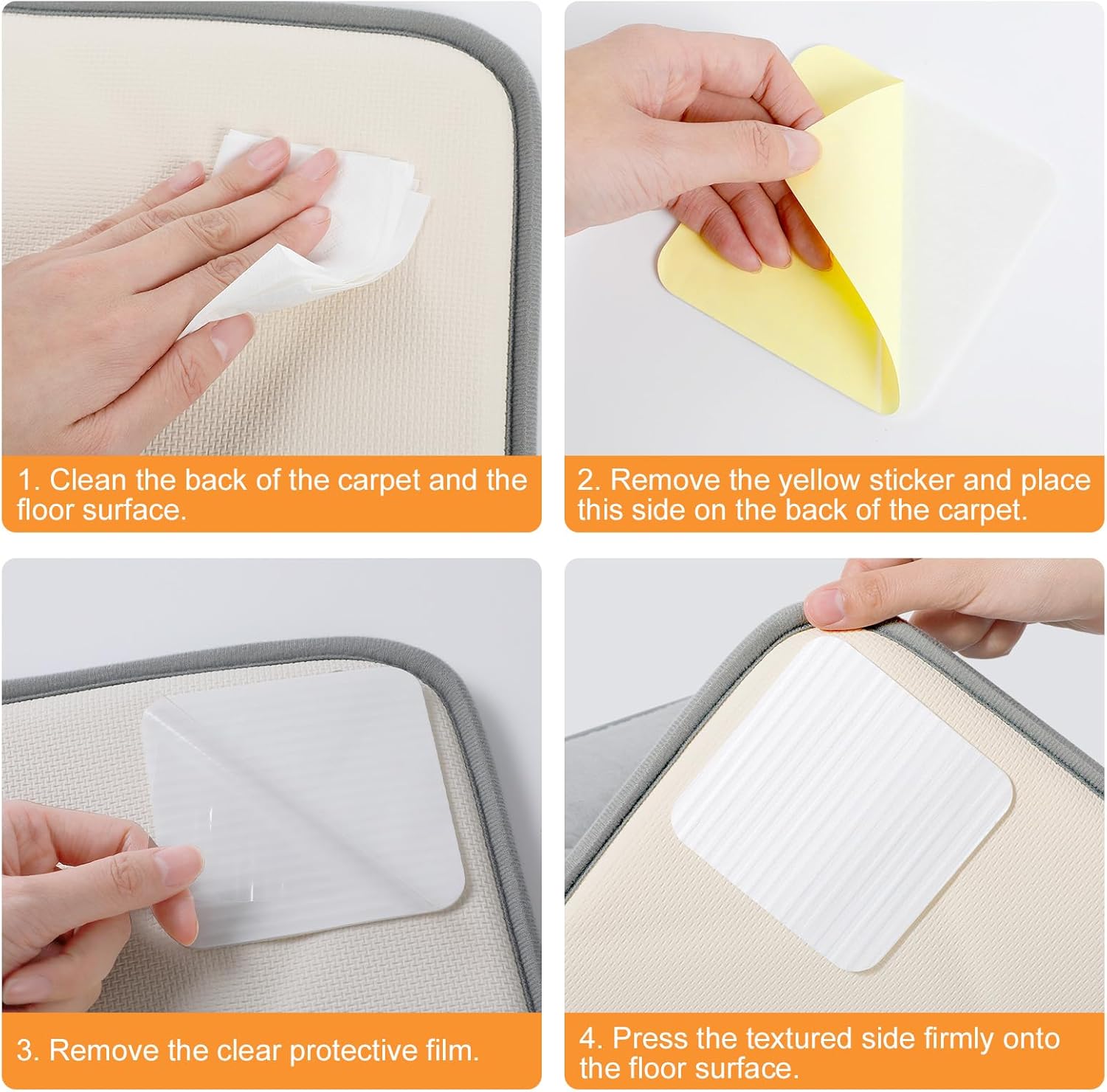 1. Clean the back of the carpet and the floor surface.

2. Remove the yellow sticker and place this side on the back of the carpet.

3. Remove the clear protective film.

4. Press the textured side firmly onto the floor surface.