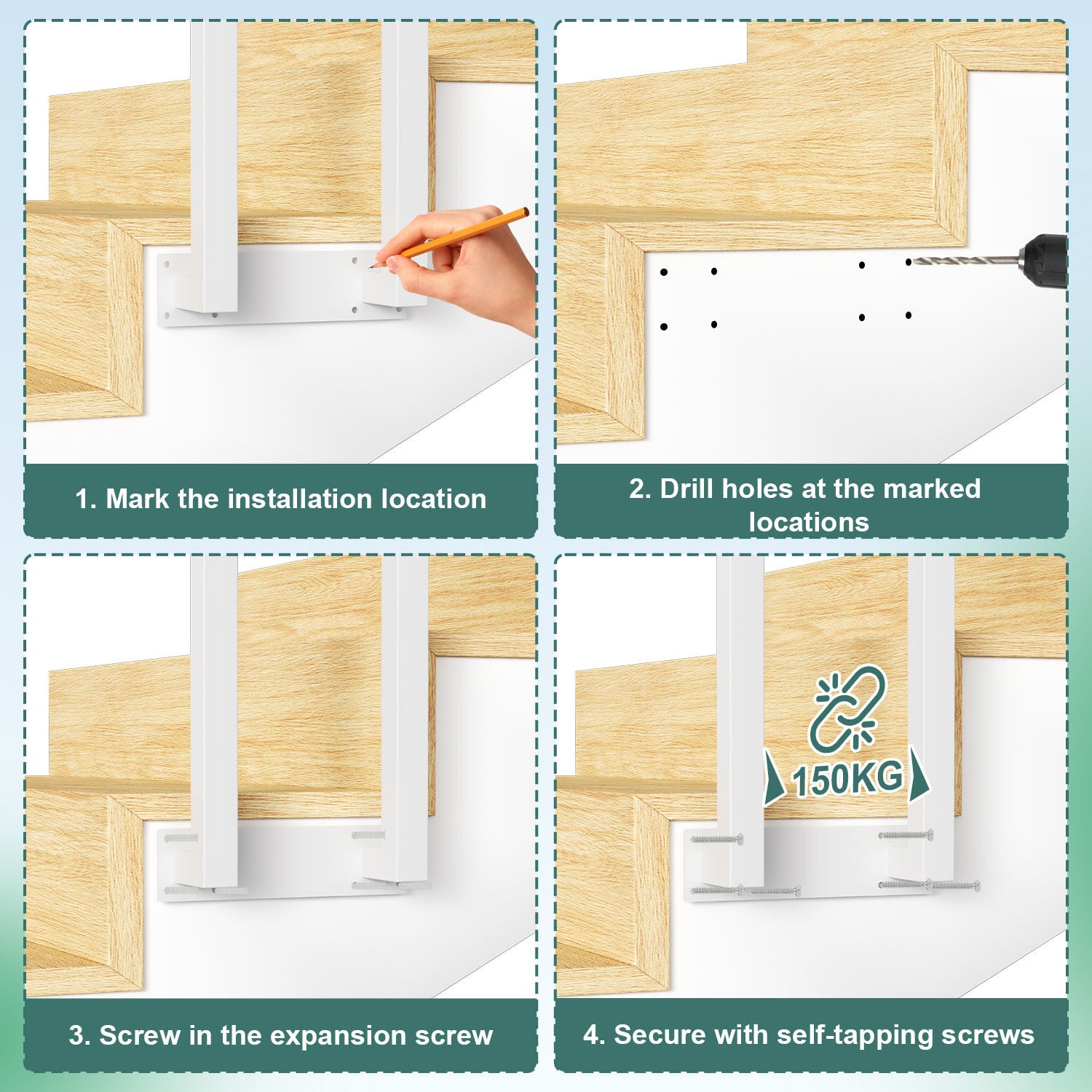 1. Mark the installation location

2. Drill holes at the marked locations

3. Screw in the expansion screw

150KG

4. Secure with self-tapping screws