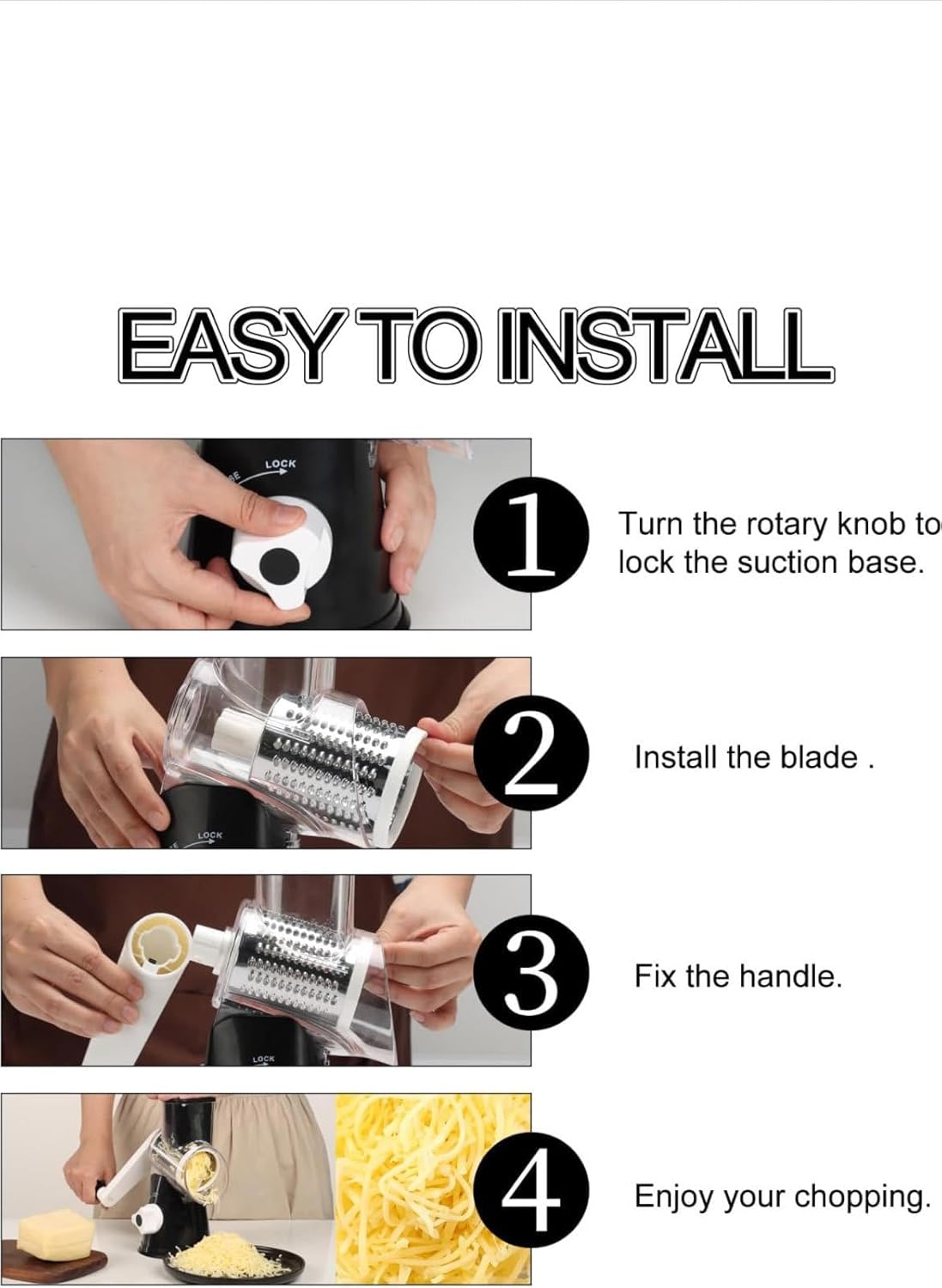 EASY TO INSTALL

LOCK

1 Turn the rotary knob to lock the suction base.

LOCK

2 Install the blade .

LOCK

3 Fix the handle.

4 Enjoy your chopping.