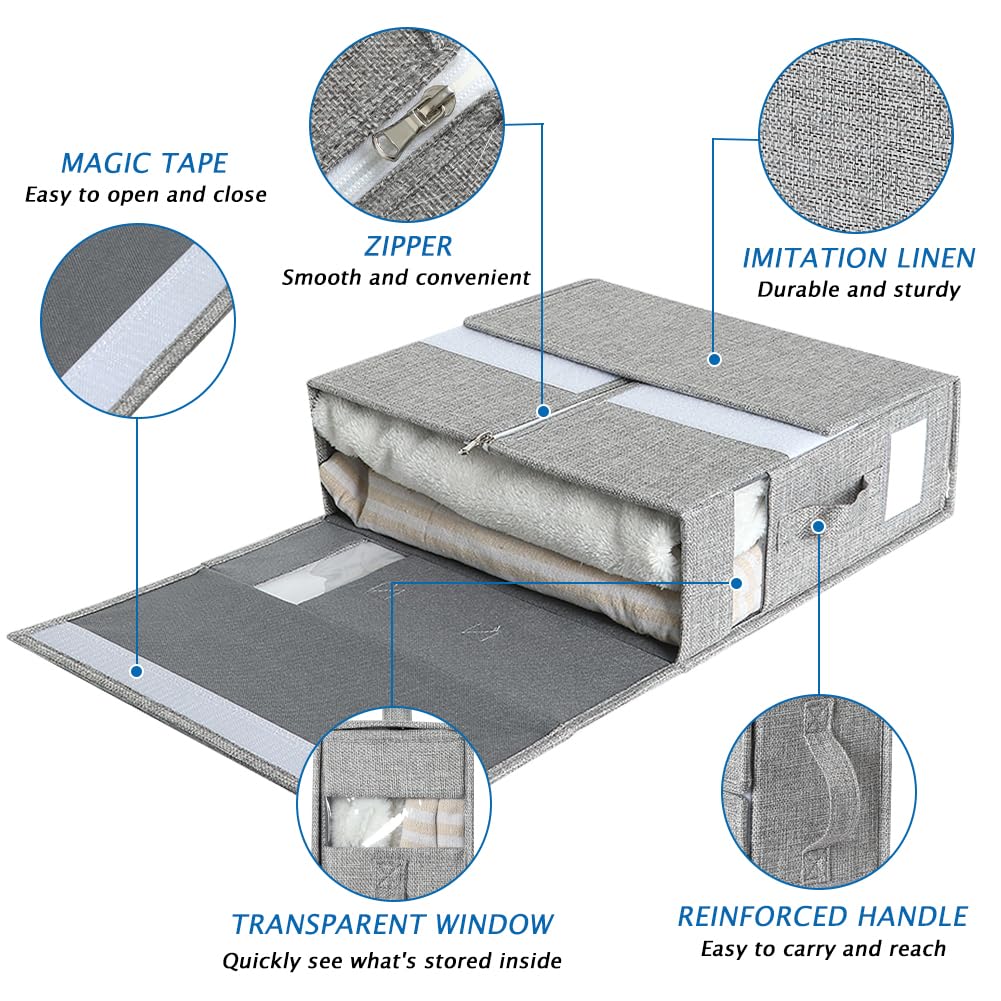 MAGIC TAPE
Easy to open and close

ZIPPER
Smooth and convenient

IMITATION LINEN
Durable and sturdy

TRANSPARENT WINDOW
Quickly see what's stored inside

REINFORCED HANDLE
Easy to carry and reach