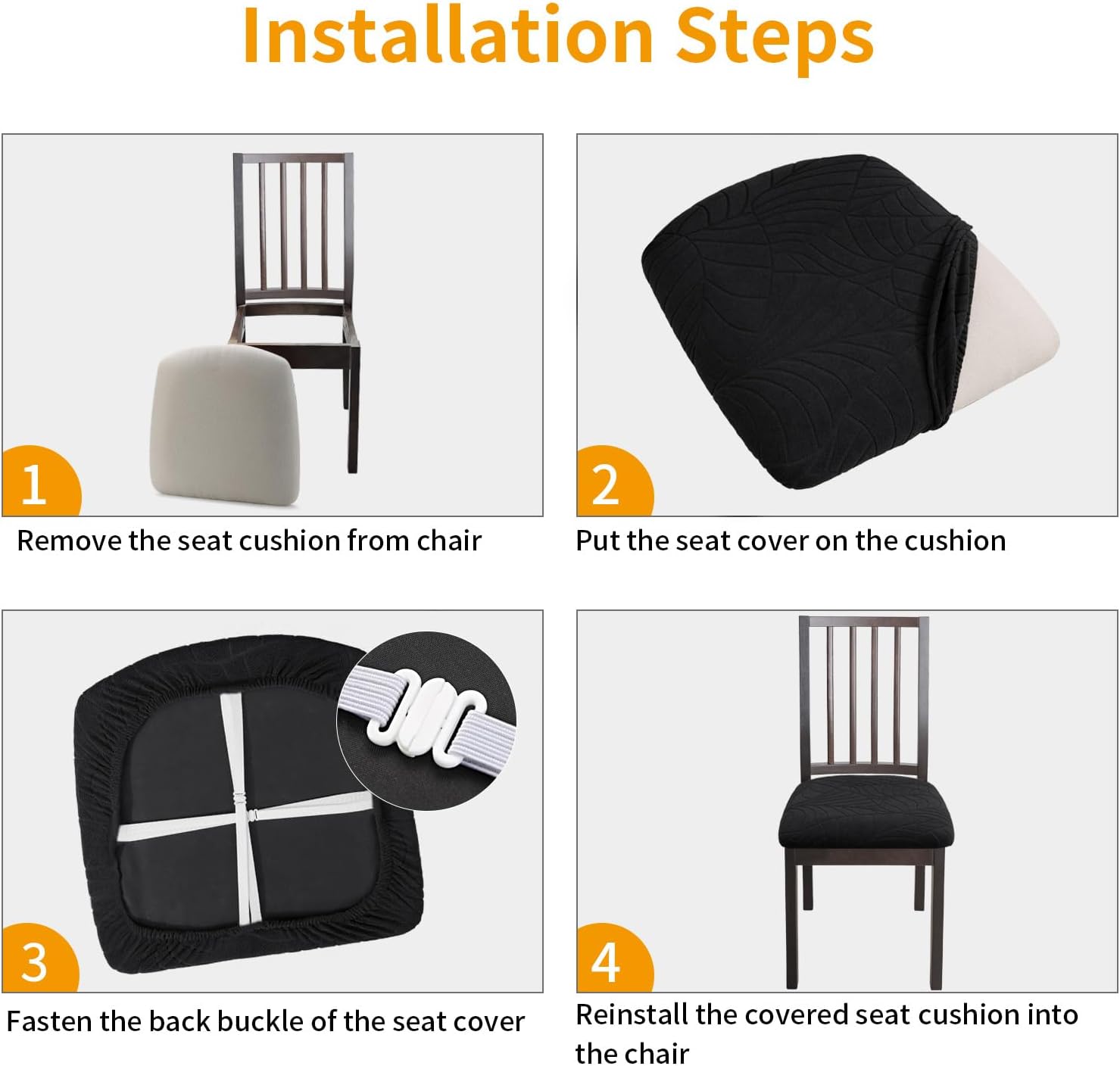 Installation Steps

1
Remove the seat cushion from chair

2
Put the seat cover on the cushion

3
Fasten the back buckle of the seat cover

4
Reinstall the covered seat cushion into the chair