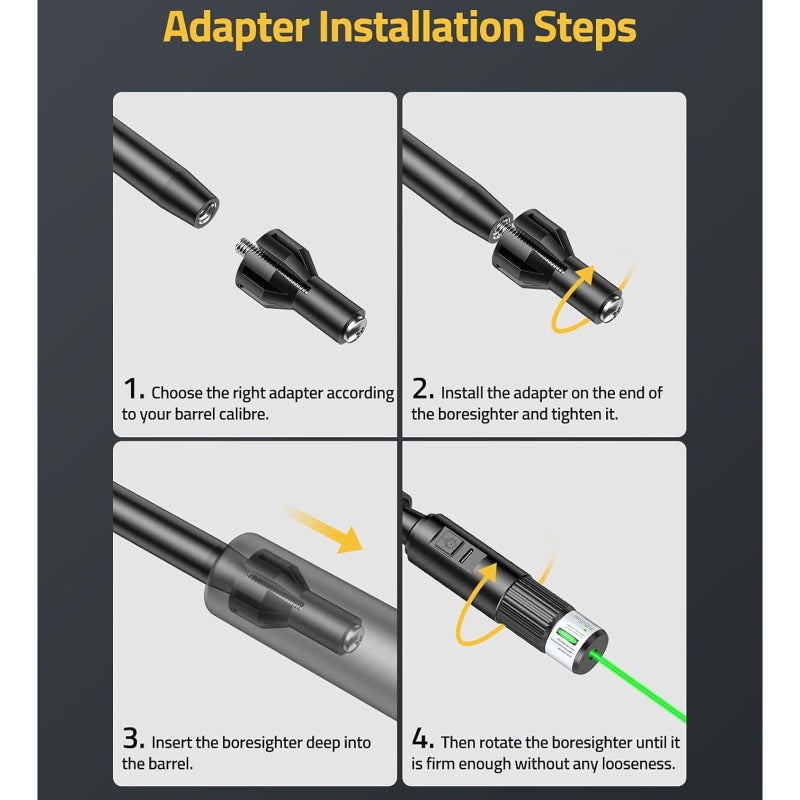 Adapter Installation Steps

1. Choose the right adapter according to your barrel calibre.

2. Install the adapter on the end of the boresighter and tighten it.

3. Insert the boresighter deep into the barrel.

4. Then rotate the boresighter until it is firm enough without any looseness.