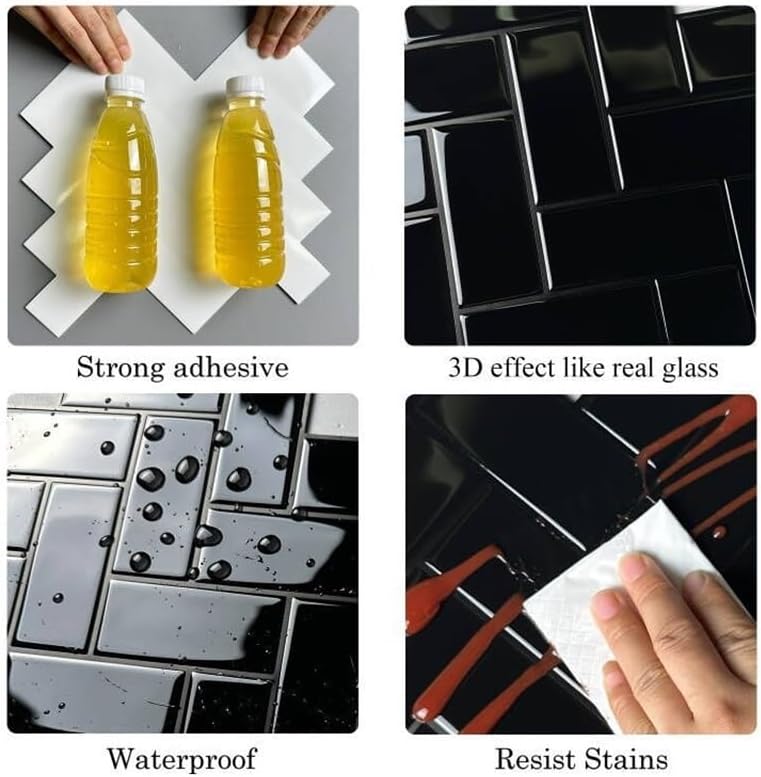 Strong adhesive

3D effect like real glass

Waterproof

Resist Stains