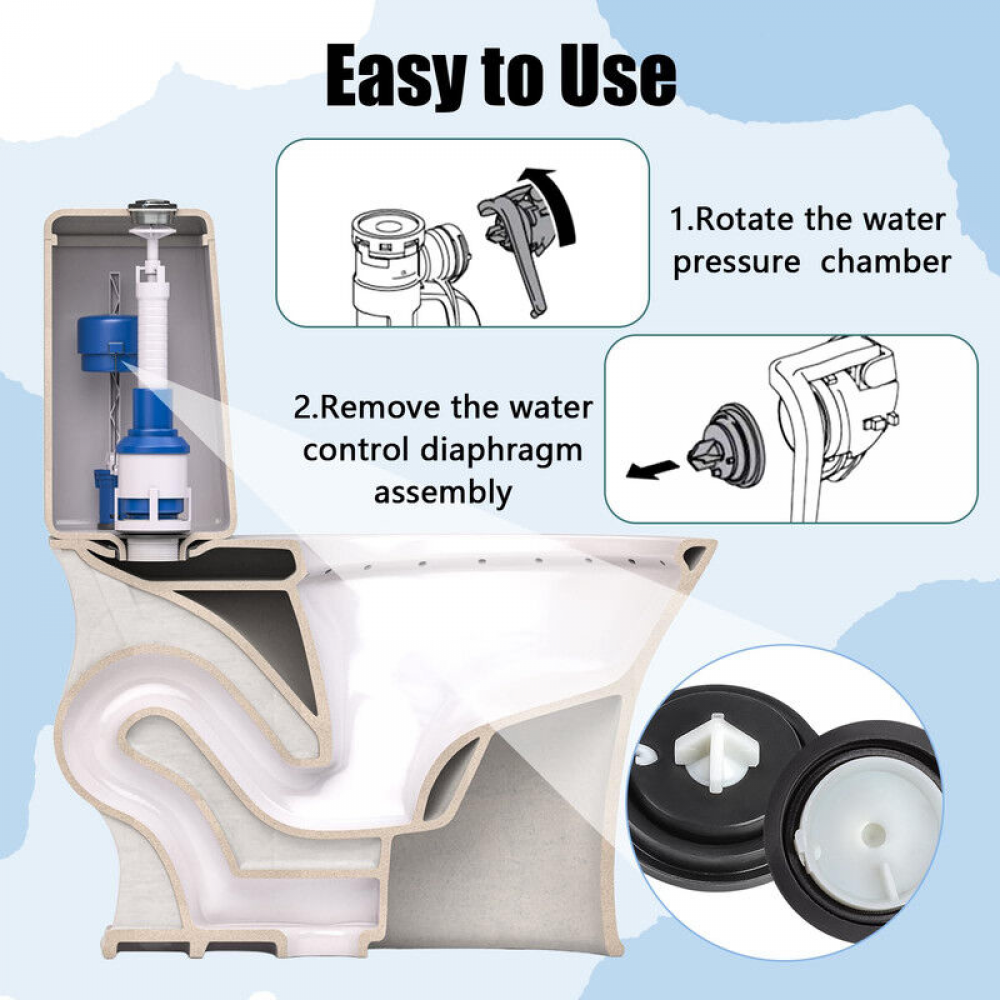 Easy to Use

1.Rotate the water pressure chamber

2.Remove the water control diaphragm assembly