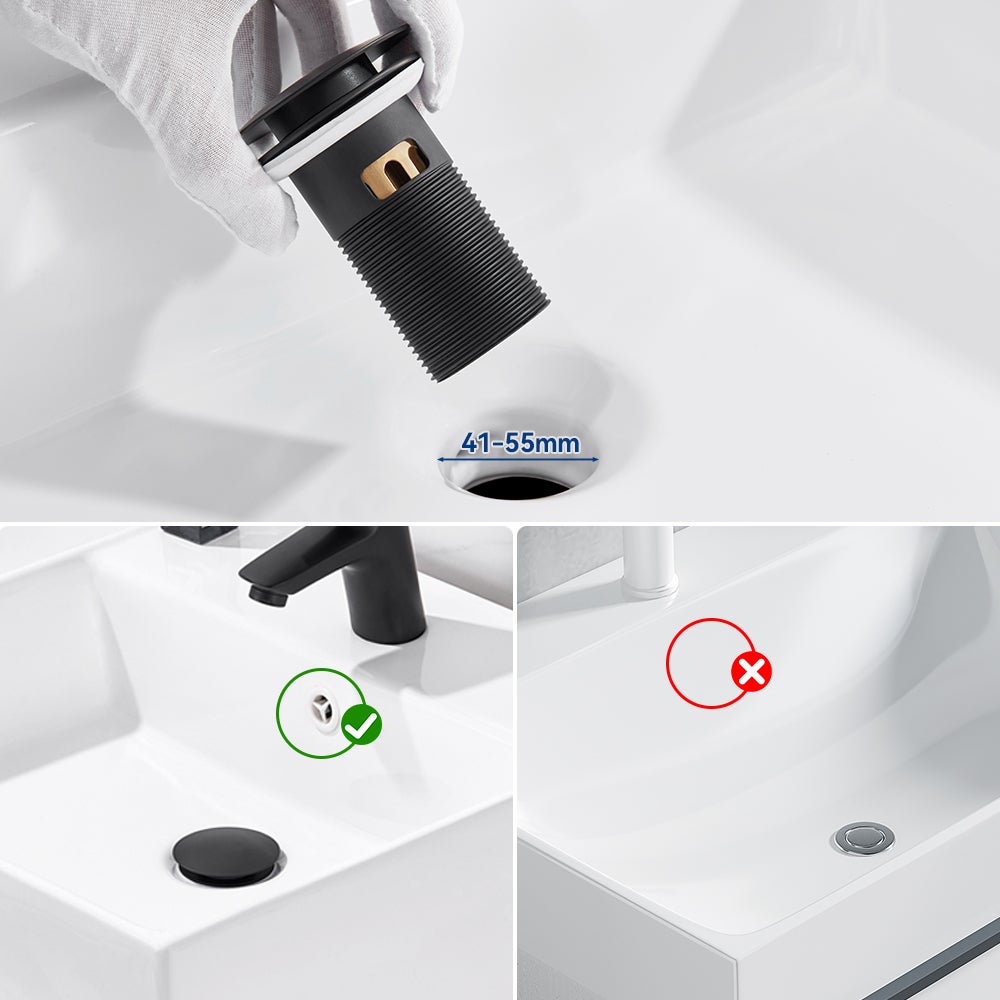 41-55mm