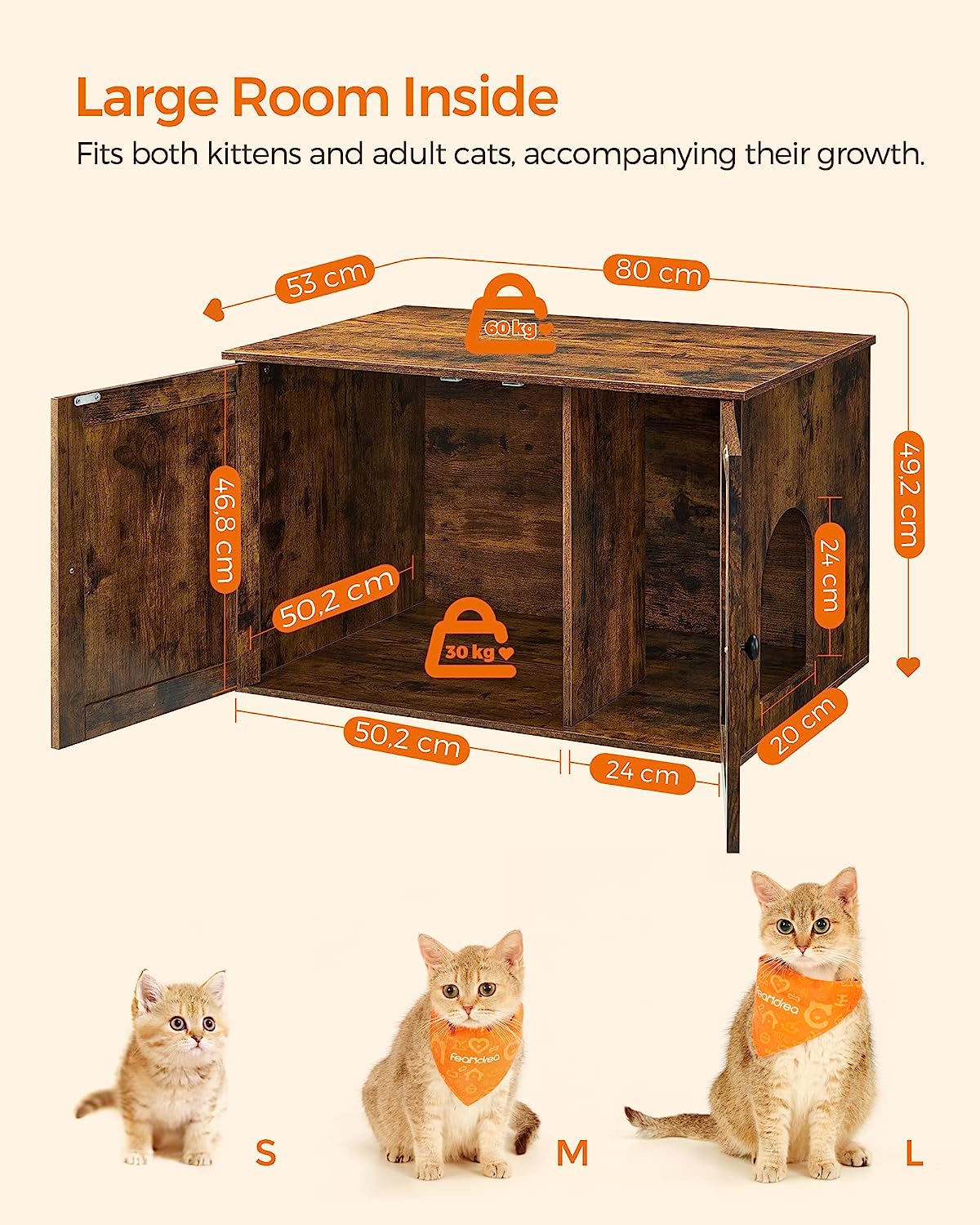 Large Room Inside

Fits both kittens and adult cats, accompanying their growth.

53 cm

80 cm

60 kg

49,2 cm

46,8 cm

50,2 cm

30 kg

24 cm

50,2 cm

24 cm

20 cm

Feandrea

Feandrea

S

M

L