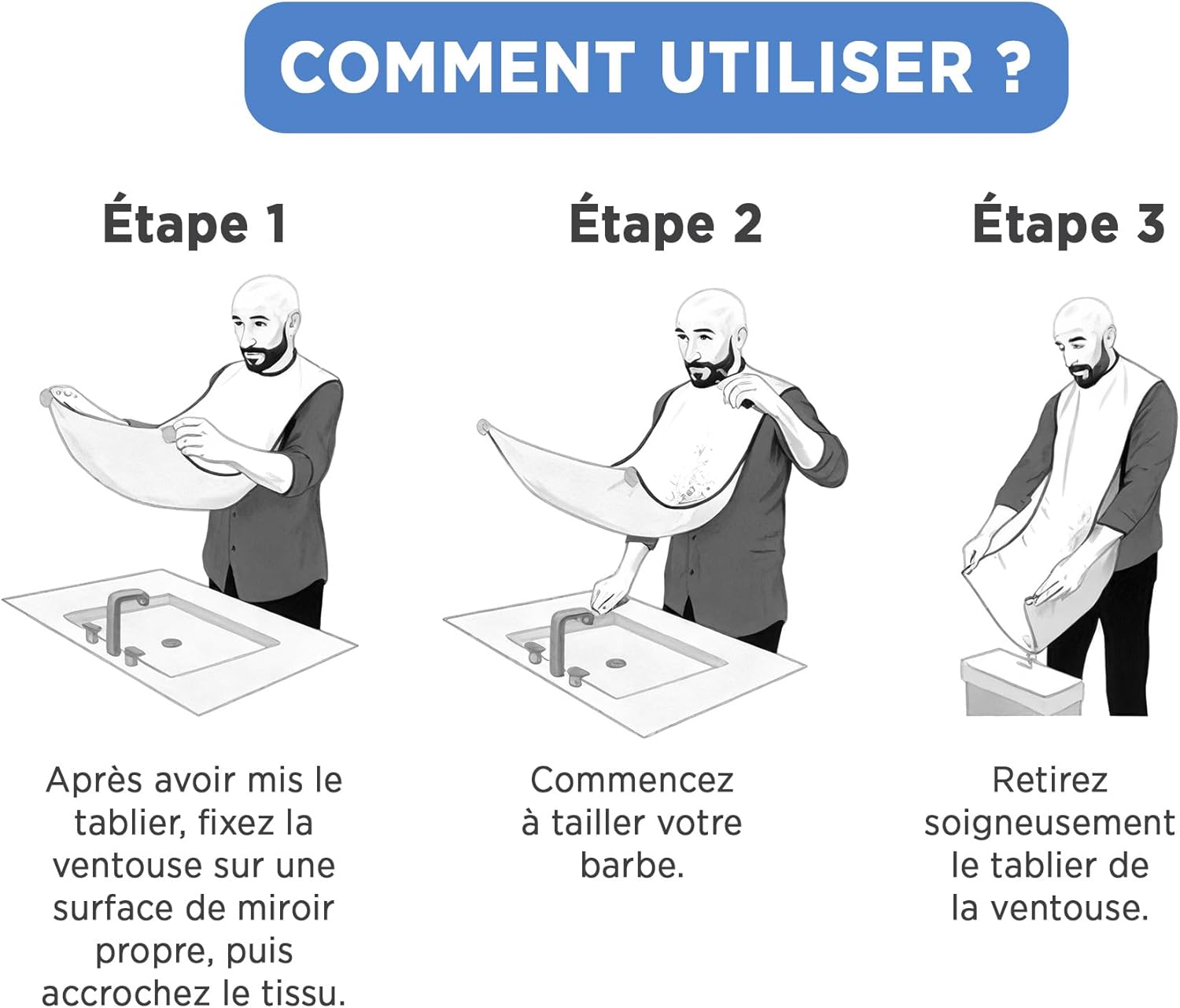 COMMENT UTILISER ?

Étape 1

Après avoir mis le tablier, fixez la ventouse sur une surface de miroir propre, puis accrochez le tissu.

Étape 2

Commencez à tailler votre barbe.

Étape 3

Retirez soigneusement le tablier de la ventouse.