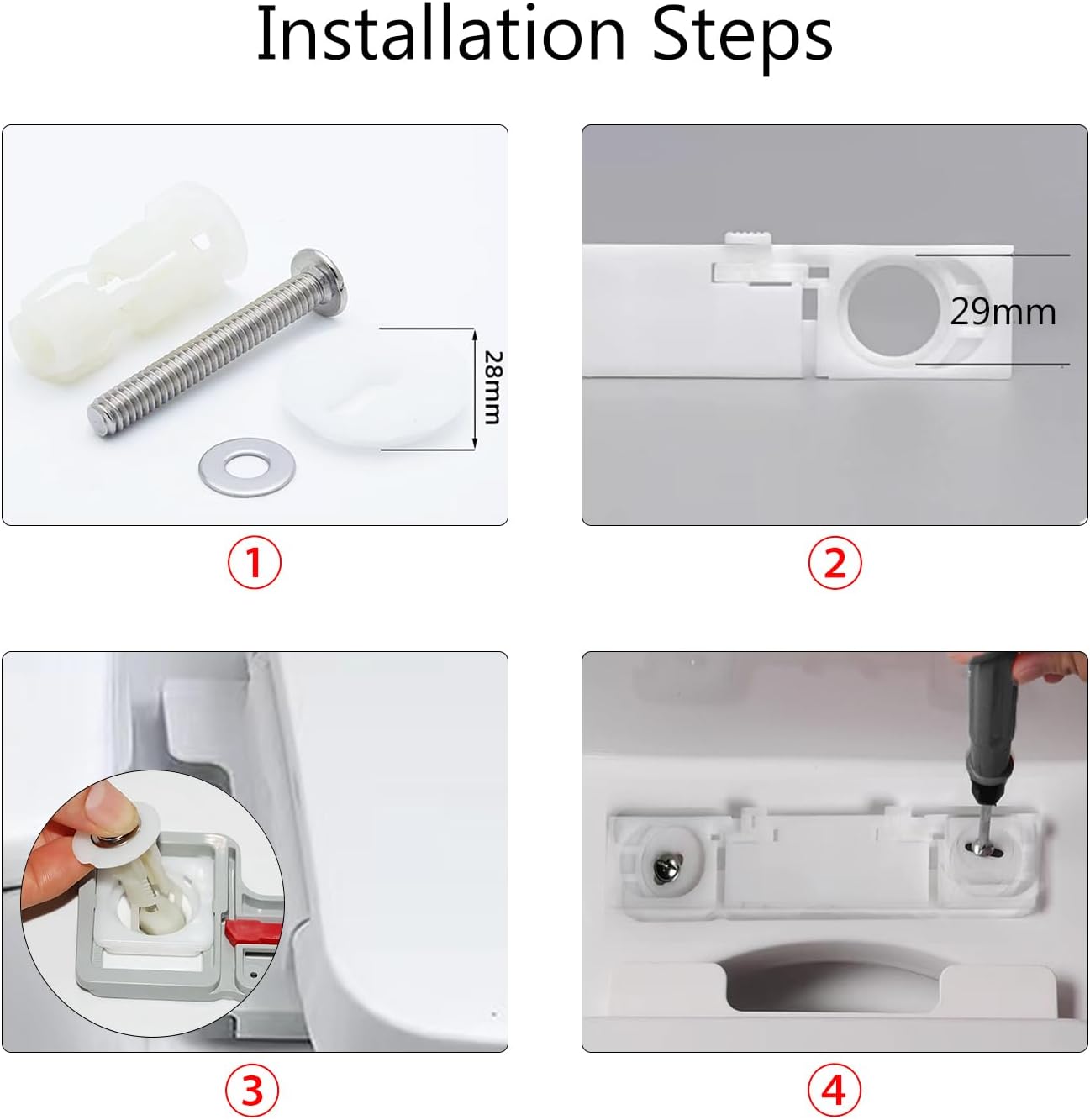 Installation Steps

28mm

①

29mm

②

③

④