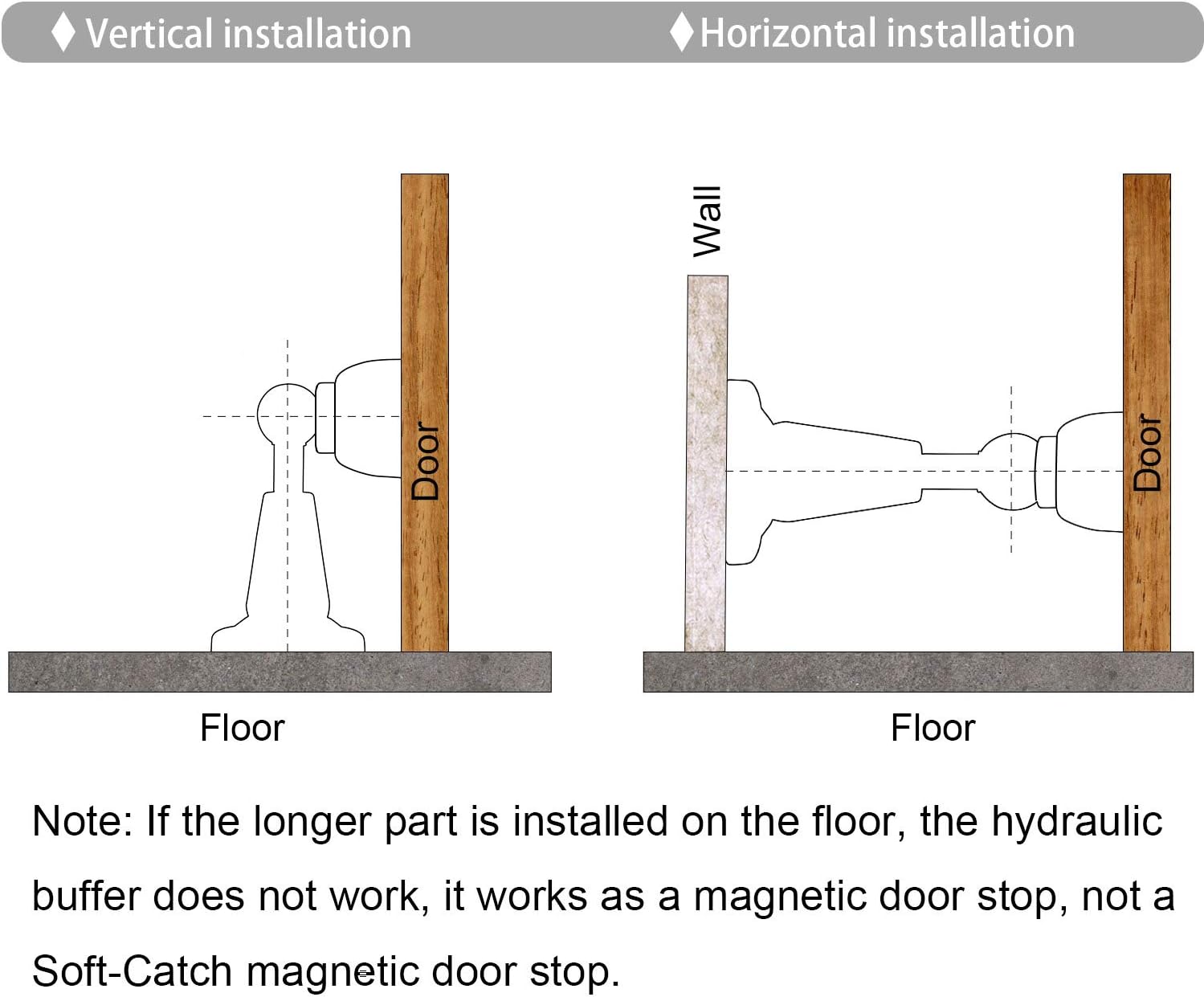 ♦ Vertical installation

♦ Horizontal installation

Door

Floor

Wall

Door

Floor

Note: If the longer part is installed on the floor, the hydraulic buffer does not work, it works as a magnetic door stop, not a Soft-Catch magnetic door stop.