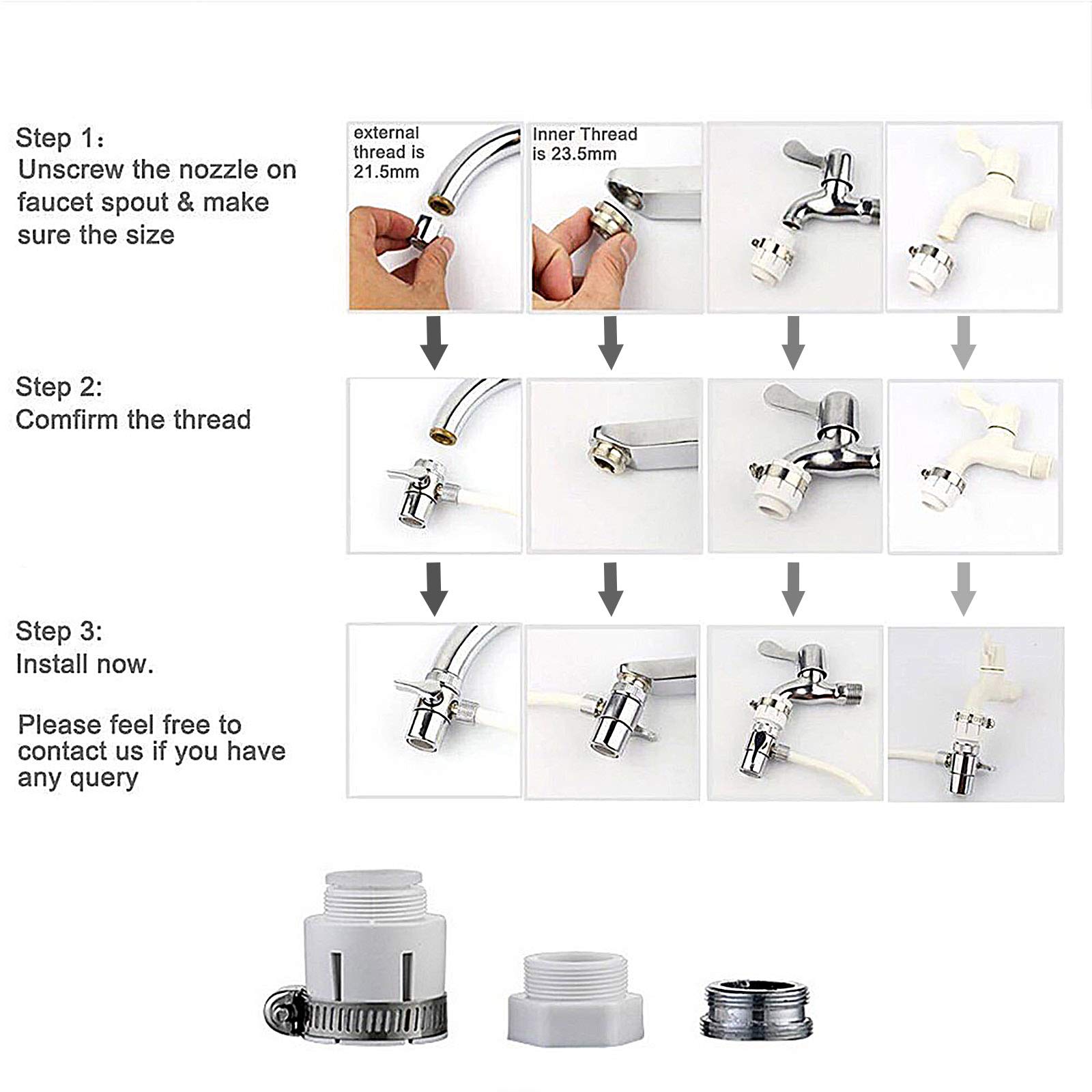 Step 1:
Unscrew the nozzle on faucet spout & make sure the size

external thread is 21.5mm

Inner Thread is 23.5mm

Step 2:
Comfirm the thread

Step 3:
Install now.

Please feel free to contact us if you have any query