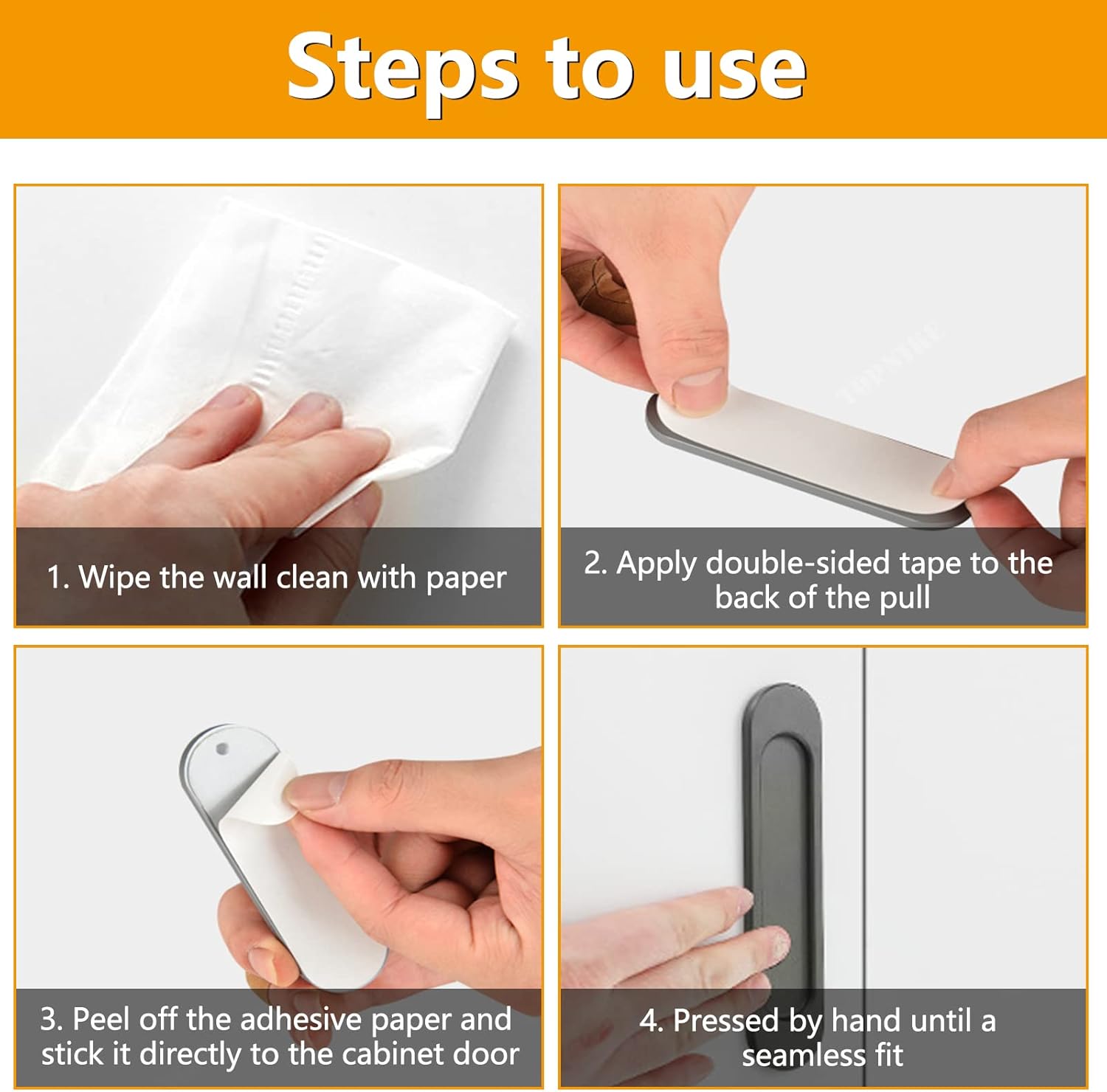 Steps to use

1. Wipe the wall clean with paper

2. Apply double-sided tape to the back of the pull

3. Peel off the adhesive paper and stick it directly to the cabinet door

4. Pressed by hand until a seamless fit