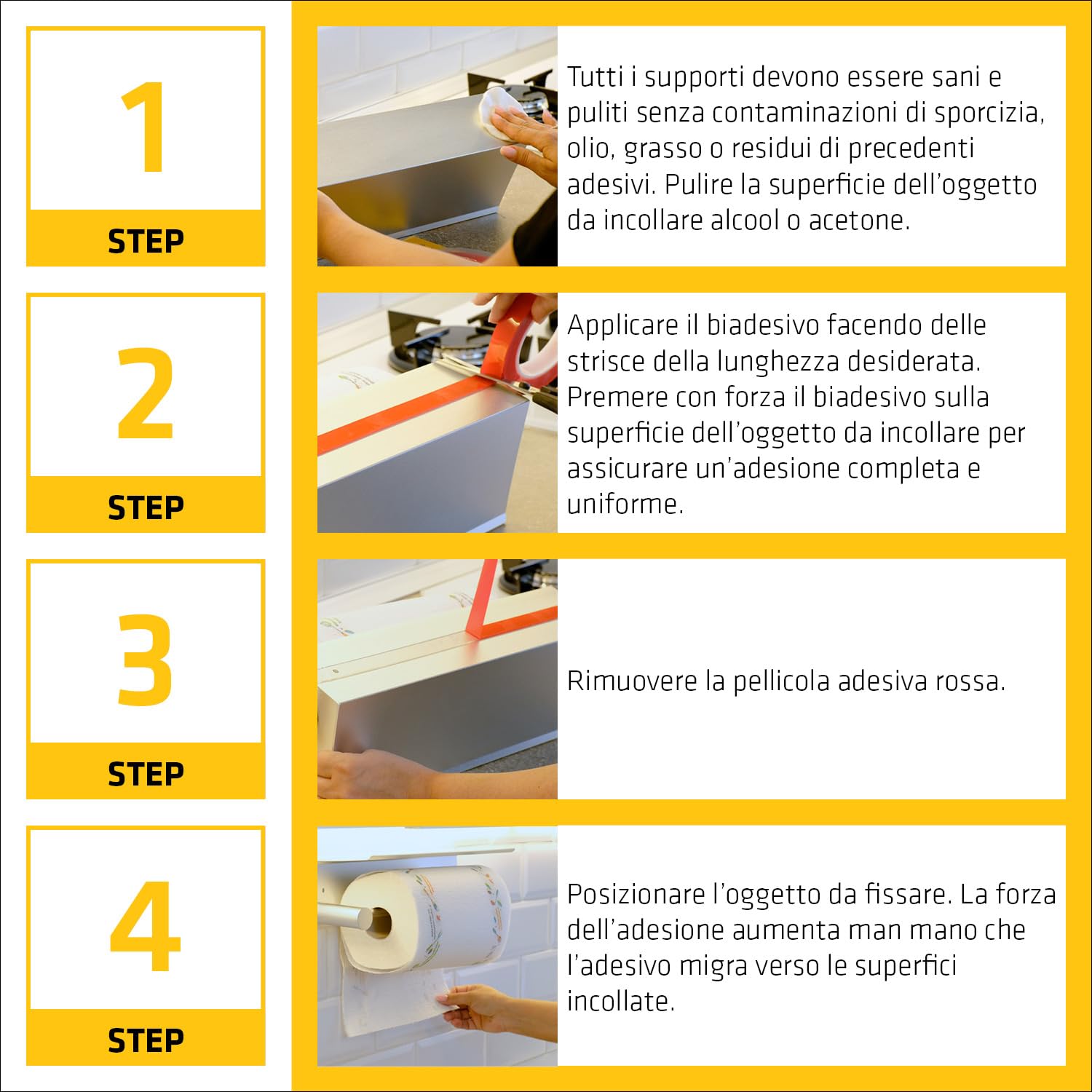 1
STEP

Tutti i supporti devono essere sani e puliti senza contaminazioni di sporcizia, olio, grasso o residui di precedenti adesivi. Pulire la superficie dell'oggetto da incollare alcool o acetone.

2
STEP

Applicare il biadesivo facendo delle strisce della lunghezza desiderata. Premere con forza il biadesivo sulla superficie dell'oggetto da incollare per assicurare un'adesione completa e uniforme.

3
STEP

Rimuovere la pellicola adesiva rossa.

4
STEP

Posizionare l'oggetto da fissare. La forza dell'adesione aumenta man mano che l'adesivo migra verso le superfici incollate.