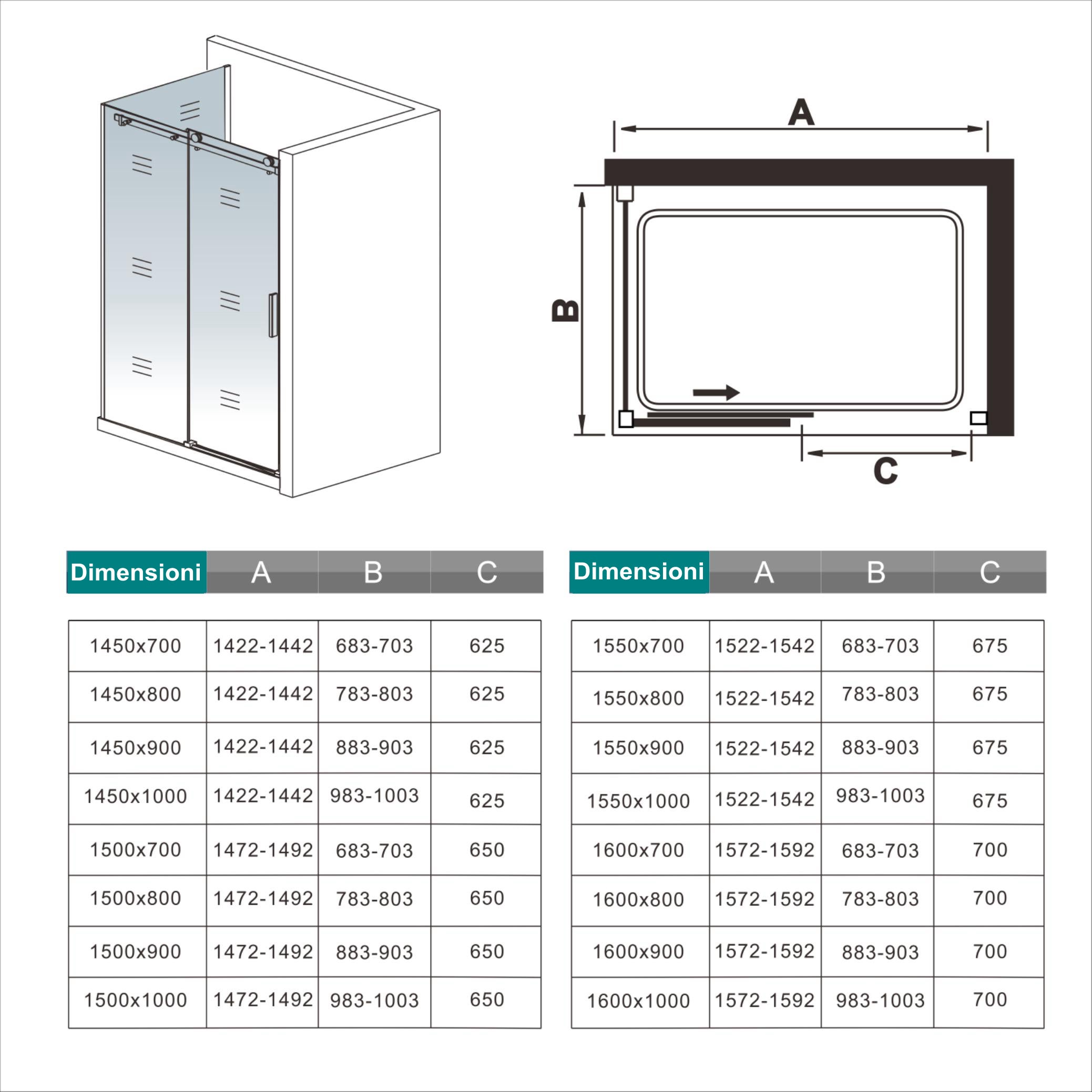 A

B

C

| Dimensioni | A | B | C |
|---|---|---|---|
| 1450x700 | 1422-1442 | 683-703 | 625 |
| 1450x800 | 1422-1442 | 783-803 | 625 |
| 1450x900 | 1422-1442 | 883-903 | 625 |
| 1450x1000 | 1422-1442 | 983-1003 | 625 |
| 1500x700 | 1472-1492 | 683-703 | 650 |
| 1500x800 | 1472-1492 | 783-803 | 650 |
| 1500x900 | 1472-1492 | 883-903 | 650 |
| 1500x1000 | 1472-1492 | 983-1003 | 650 |

| Dimensioni | A | B | C |
|---|---|---|---|
| 1550x700 | 1522-1542 | 683-703 | 675 |
| 1550x800 | 1522-1542 | 783-803 | 675 |
| 1550x900 | 1522-1542 | 883-903 | 675 |
| 1550x1000 | 1522-1542 | 983-1003 | 675 |
| 1600x700 | 1572-1592 | 683-703 | 700 |
| 1600x800 | 1572-1592 | 783-803 | 700 |
| 1600x900 | 1572-1592 | 883-903 | 700 |
| 1600x1000 | 1572-1592 | 983-1003 | 700 |