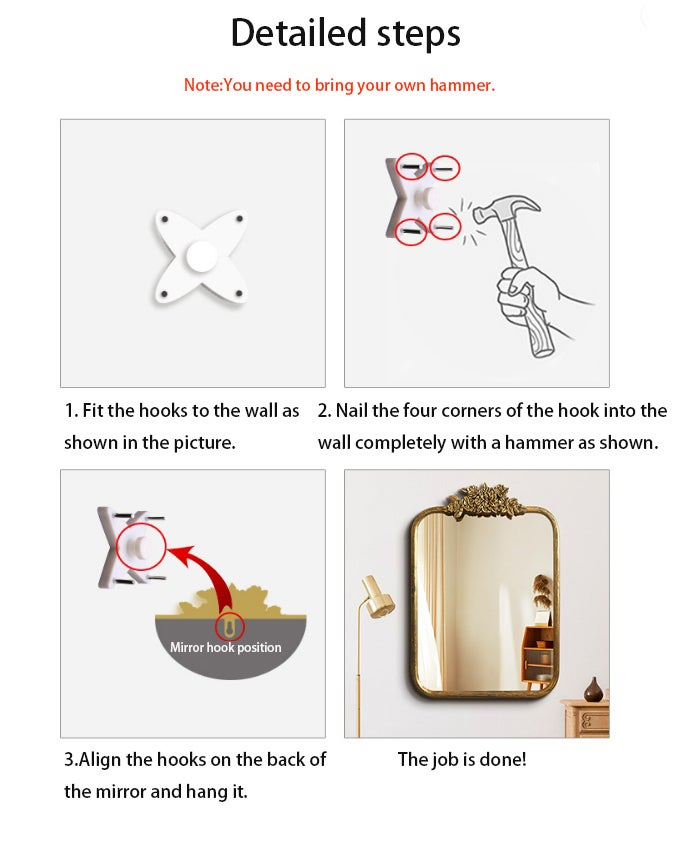 Detailed steps

Note:You need to bring your own hammer.

1. Fit the hooks to the wall as shown in the picture.

2. Nail the four corners of the hook into the wall completely with a hammer as shown.

Mirror hook position

3.Align the hooks on the back of the mirror and hang it.

The job is done!