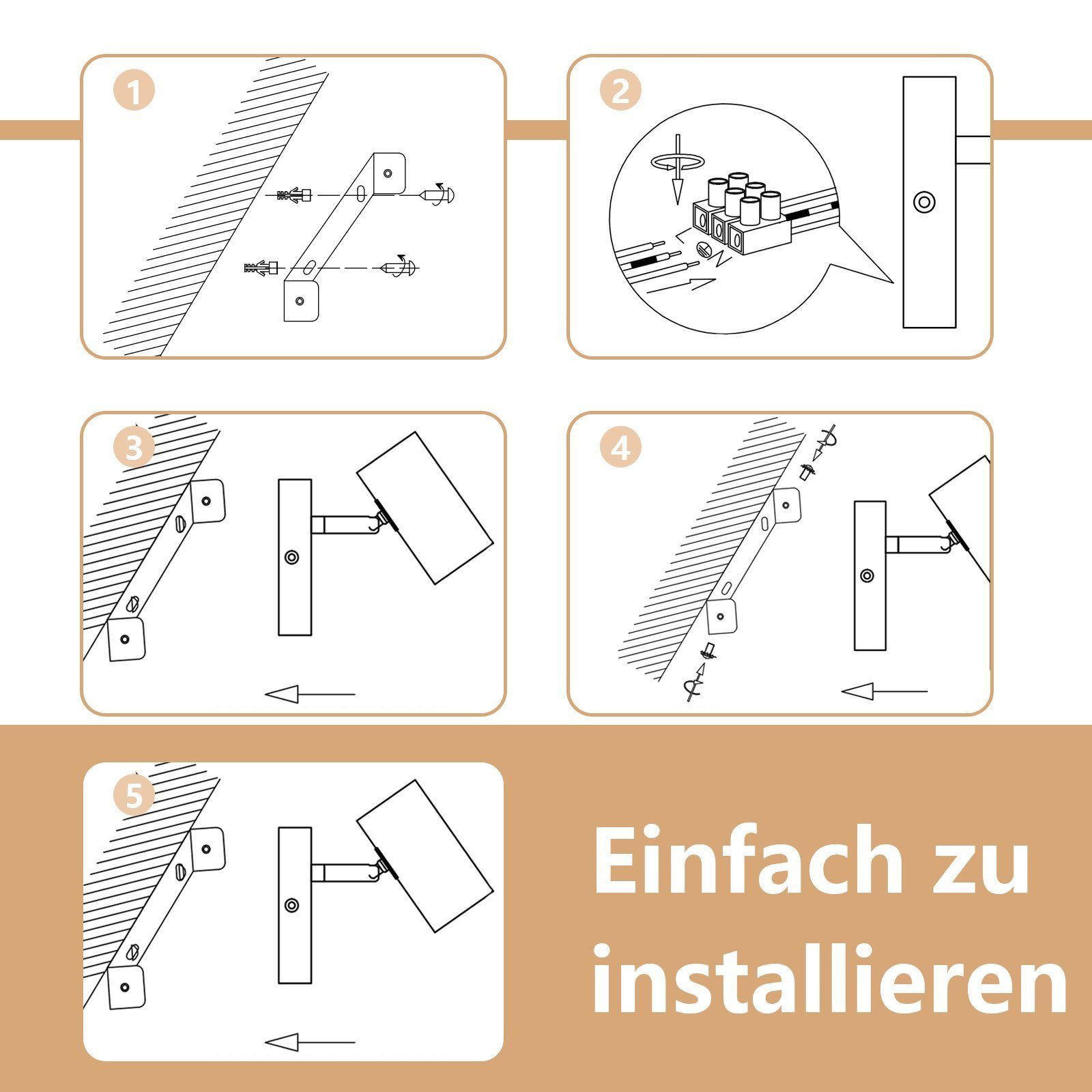 1

2

3

4

5

Einfach zu installieren