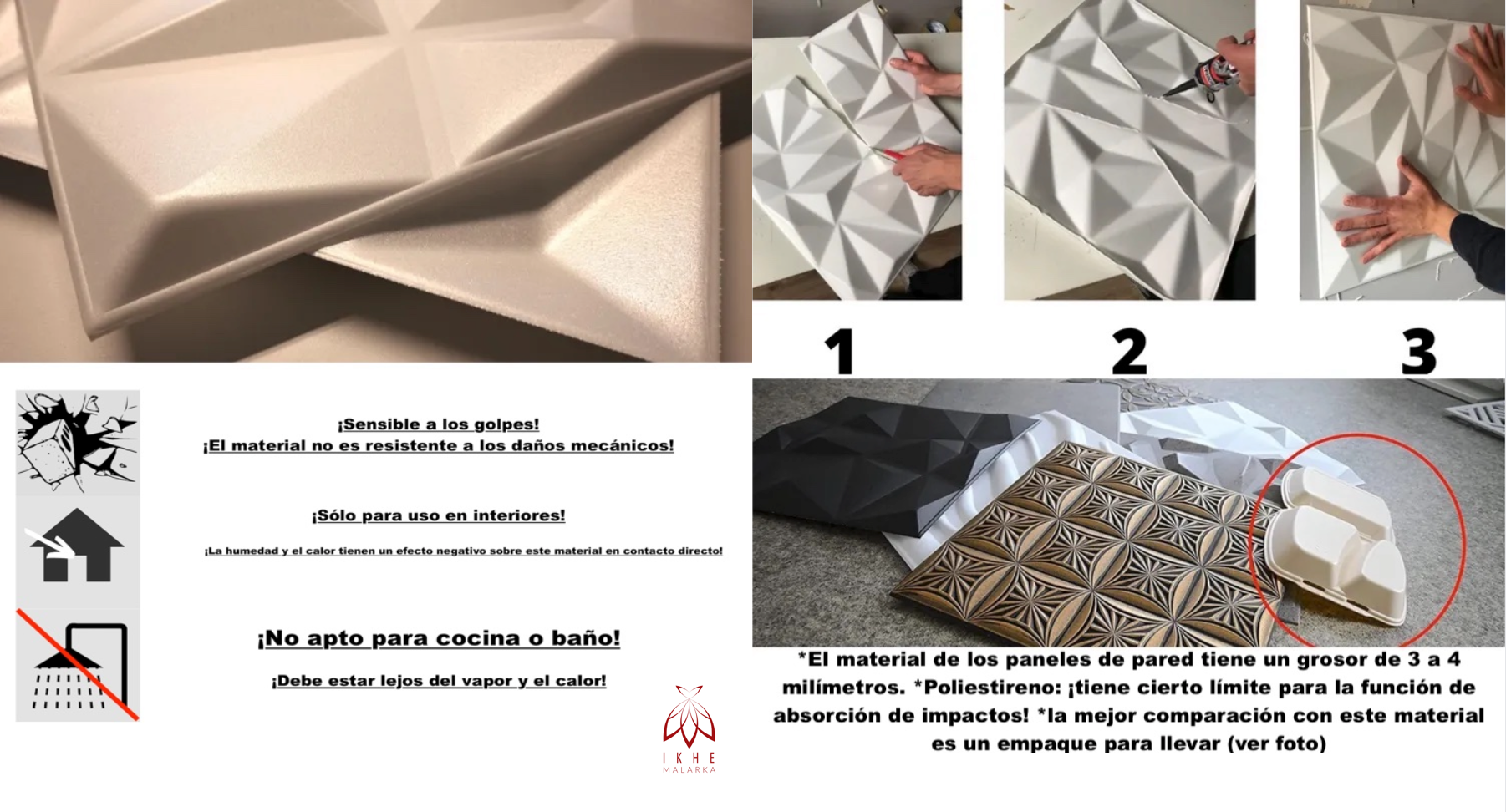 1

2

3

¡Sensible a los golpes!
¡El material no es resistente a los daños mecánicos!

¡Sólo para uso en interiores!

¡La humedad y el calor tienen un efecto negativo sobre este material en contacto directo!

¡No apto para cocina o baño!

¡Debe estar lejos del vapor y el calor!

IKHE
MALARKA

*El material de los paneles de pared tiene un grosor de 3 a 4 milímetros. *Poliestireno: ¡tiene cierto límite para la función de absorción de impactos! *la mejor comparación con este material es un empaque para llevar (ver foto)