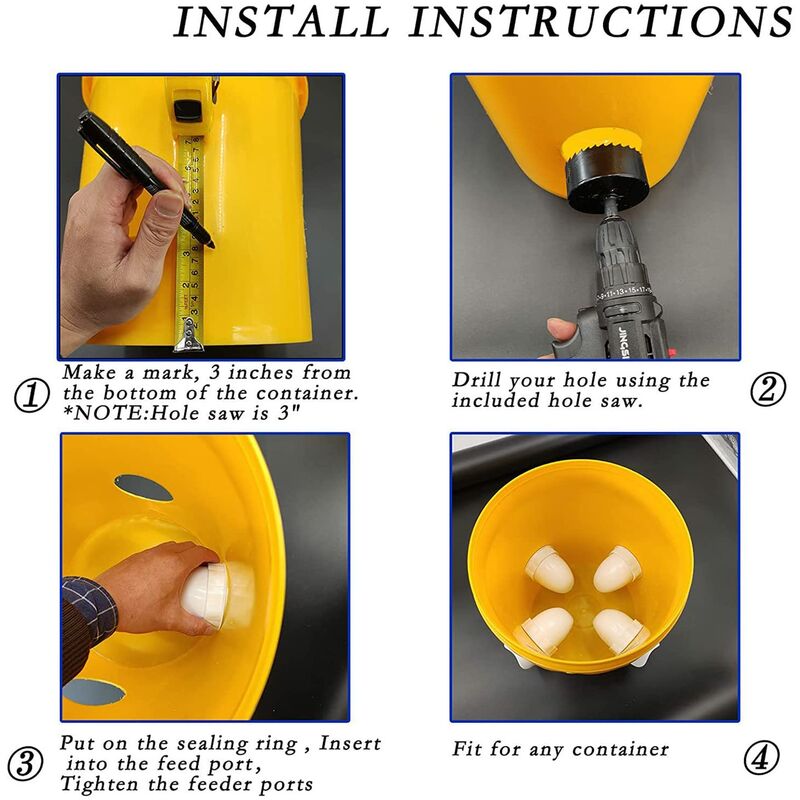 INSTALL INSTRUCTIONS

①
Make a mark, 3 inches from the bottom of the container.
*NOTE:Hole saw is 3"

Drill your hole using the included hole saw.
②

③
Put on the sealing ring , Insert into the feed port,
Tighten the feeder ports

Fit for any container
④