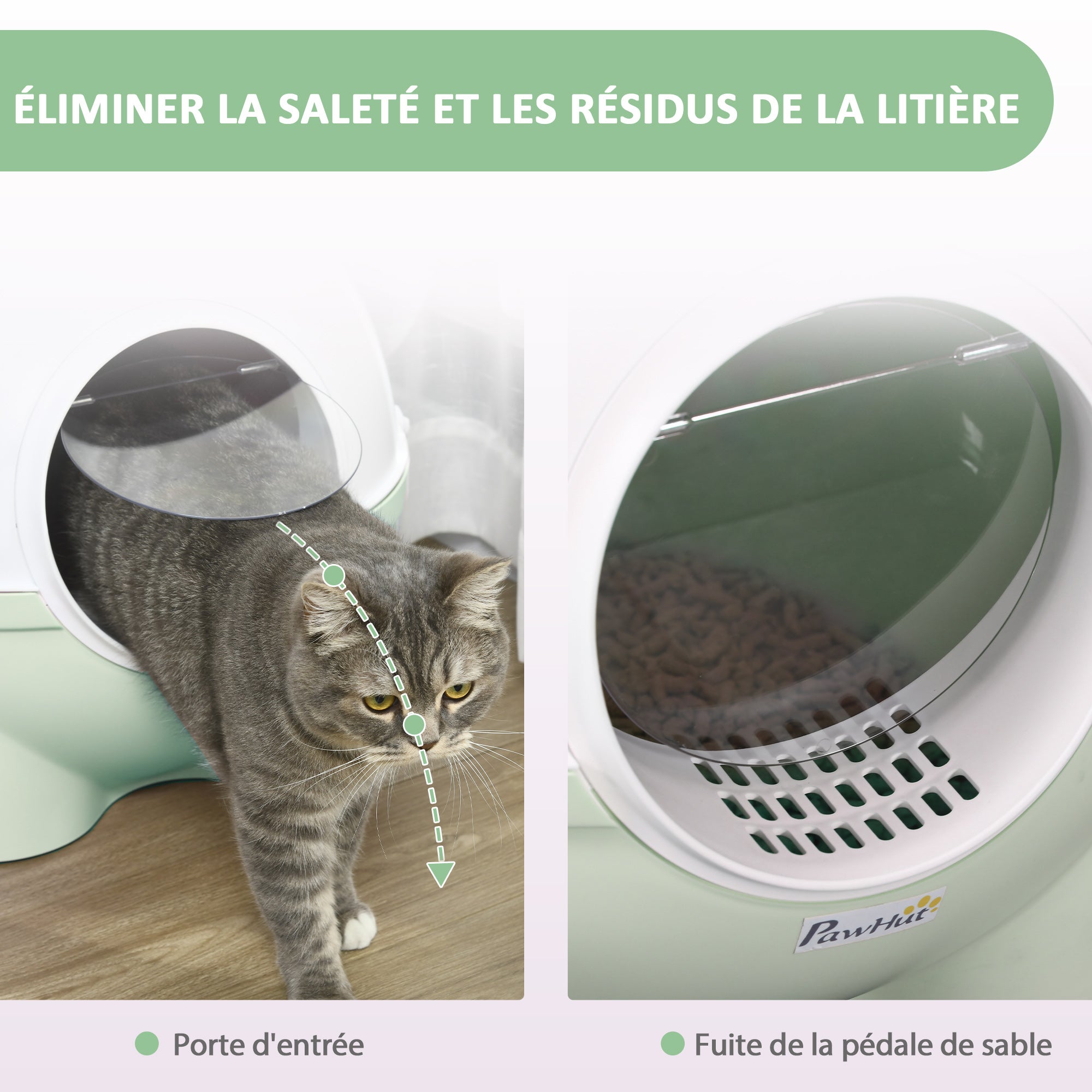 ÉLIMINER LA SALETÉ ET LES RÉSIDUS DE LA LITIÈRE

PawHut

Porte d'entrée

Fuite de la pédale de sable