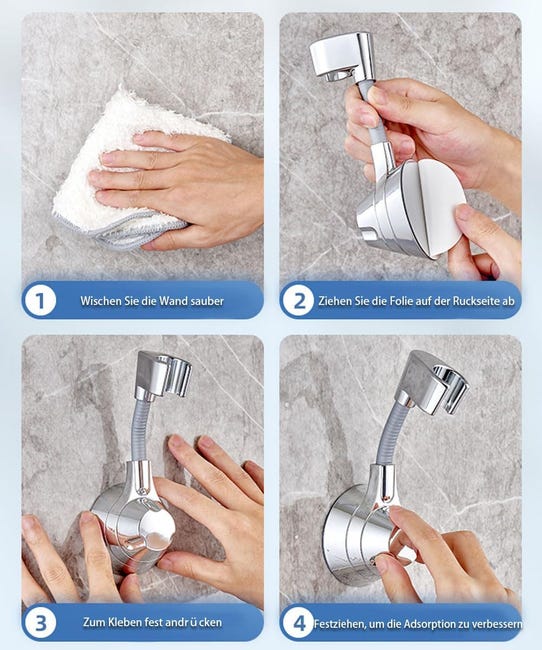 1 Wischen Sie die Wand sauber

2 Ziehen Sie die Folie auf der Ruckseite ab

3 Zum Kleben fest andr ü cken

4 Festziehen, um die Adsorption zu verbessern