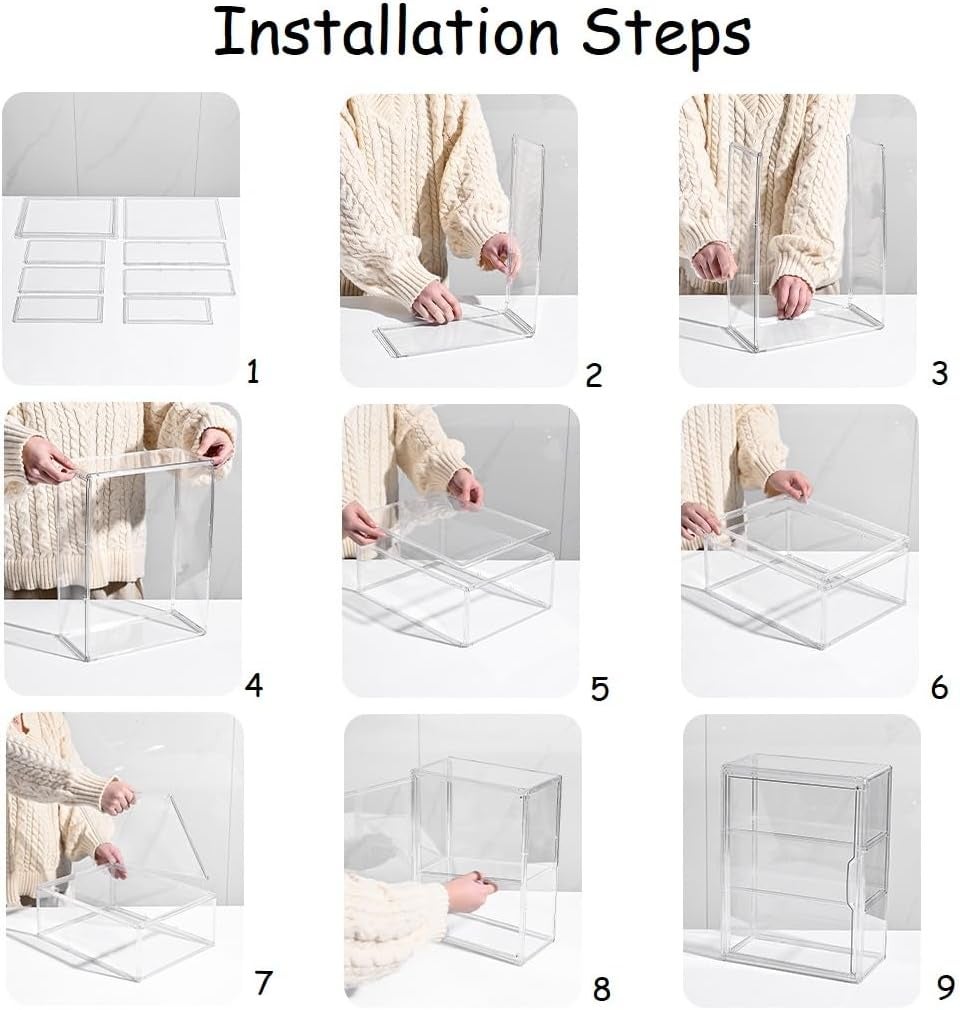 Installation Steps

1

2

3

4

5

6

7

8

9