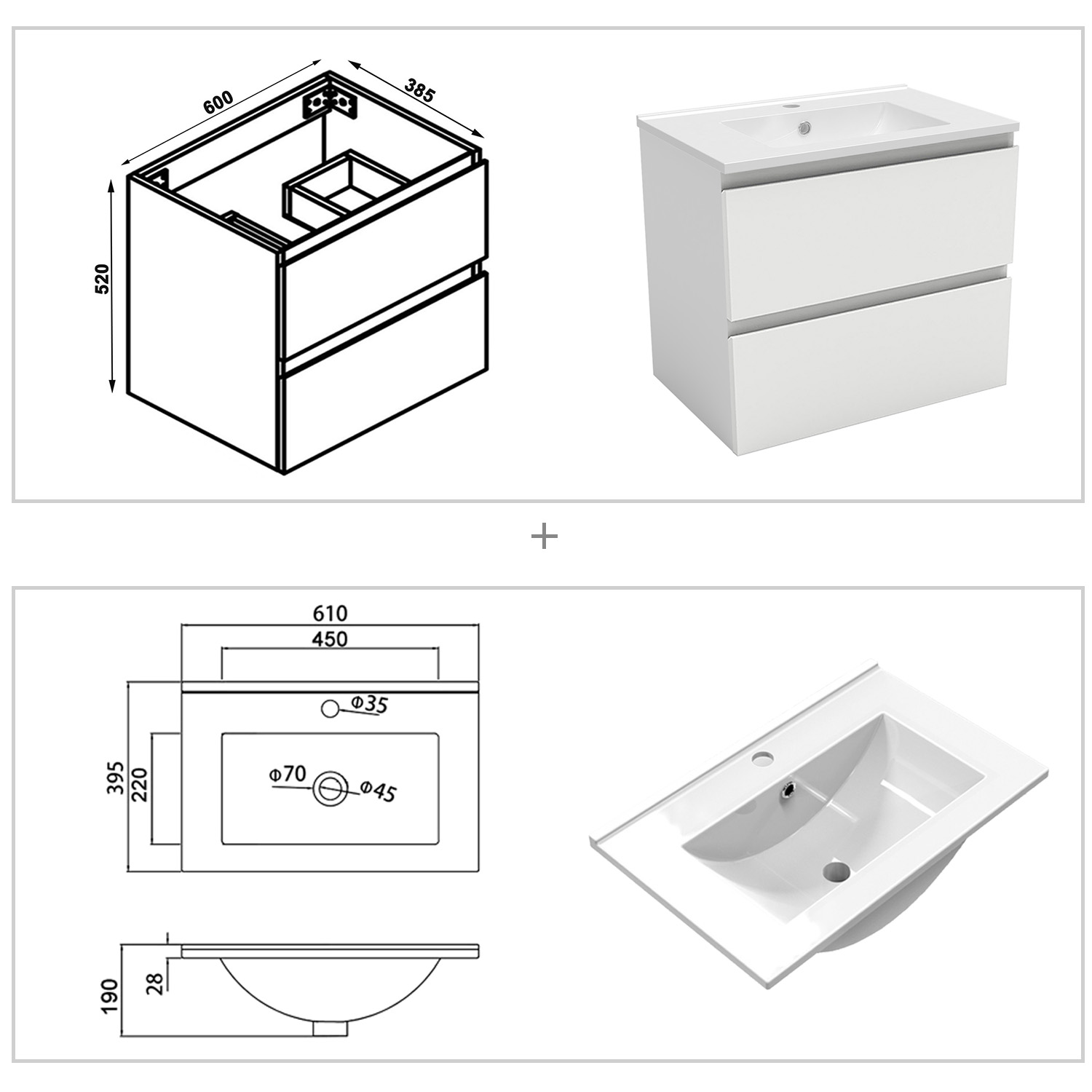 600
385
520

+

610
450
Φ35
395
220
Φ70
Φ45
190
28