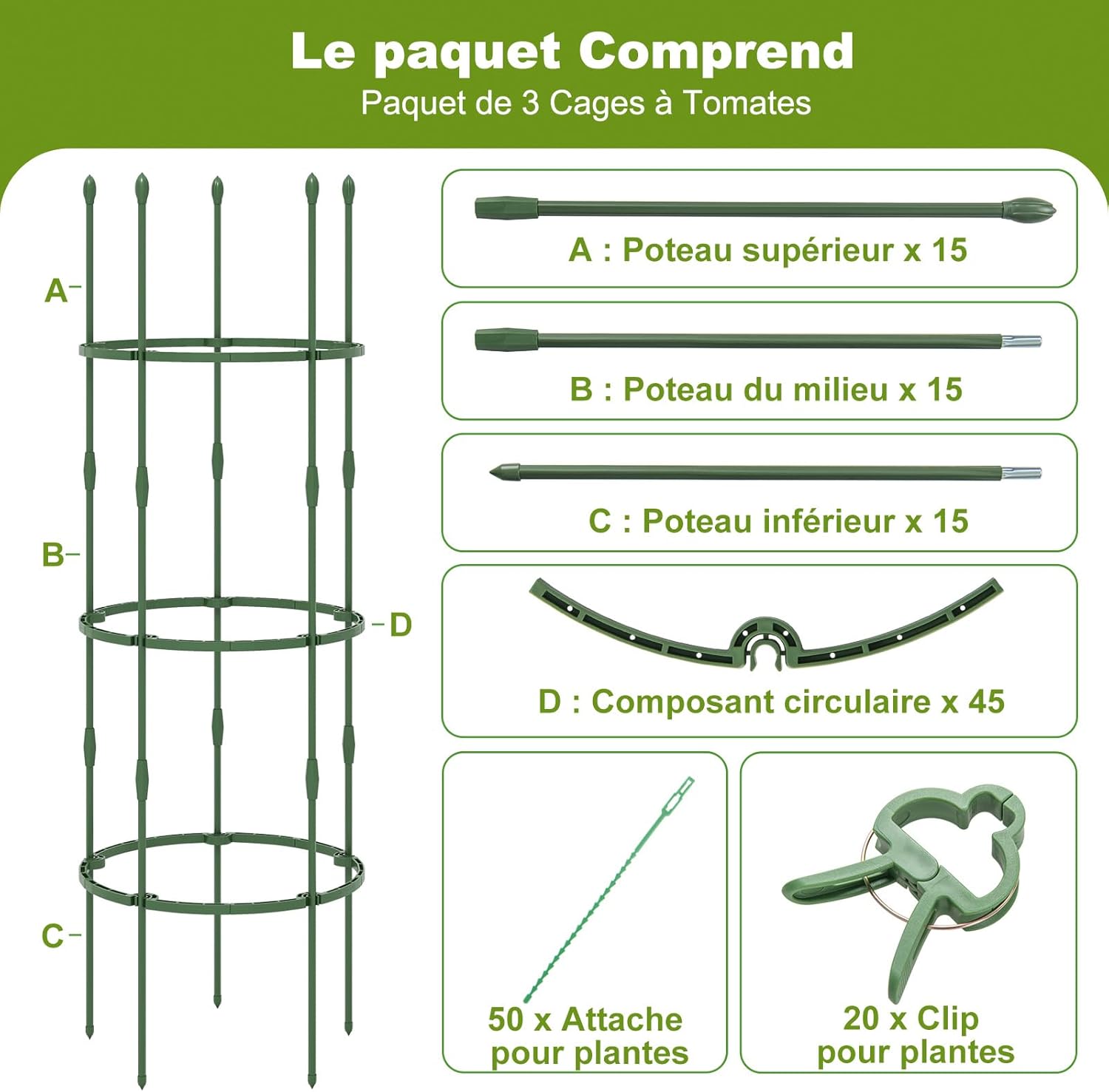 Le paquet Comprend
Paquet de 3 Cages à Tomates

A
B
D
C

A : Poteau supérieur x 15

B : Poteau du milieu x 15

C : Poteau inférieur x 15

D : Composant circulaire x 45

50 x Attache pour plantes

20 x Clip pour plantes