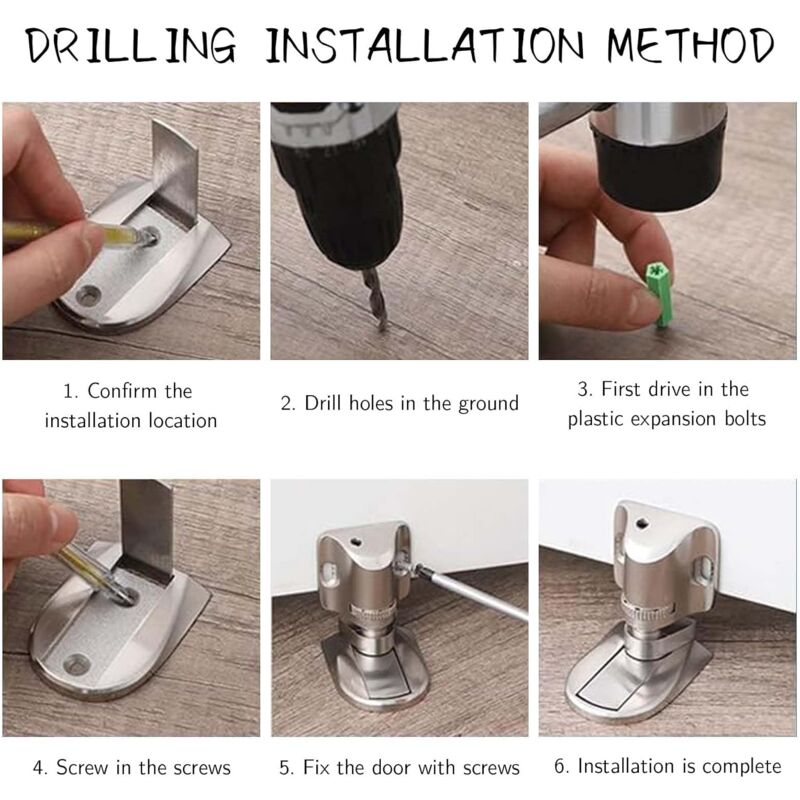 DRILLING INSTALLATION METHOD

1. Confirm the installation location

2. Drill holes in the ground

3. First drive in the plastic expansion bolts

4. Screw in the screws

5. Fix the door with screws

6. Installation is complete