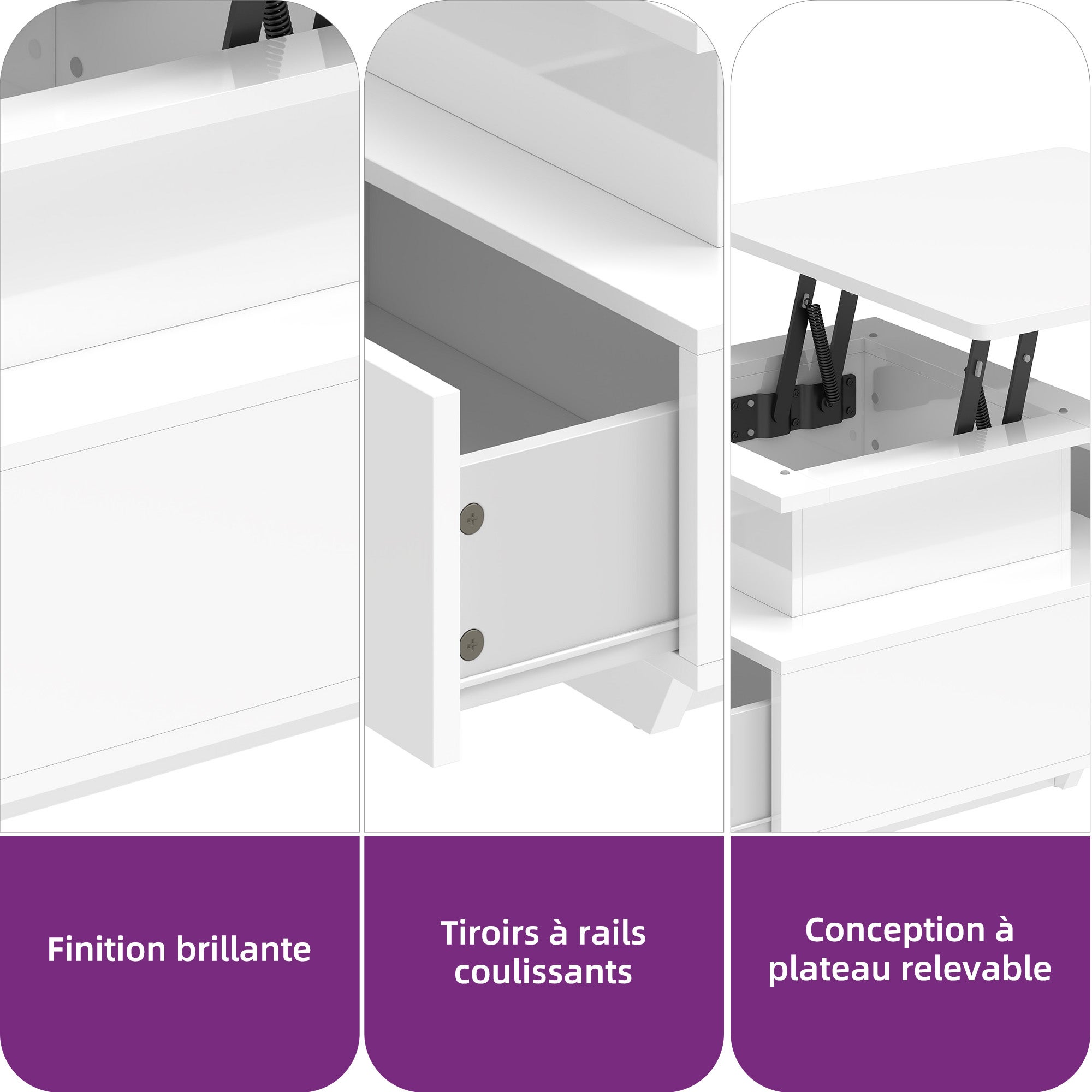 Finition brillante

Tiroirs à rails coulissants

Conception à plateau relevable