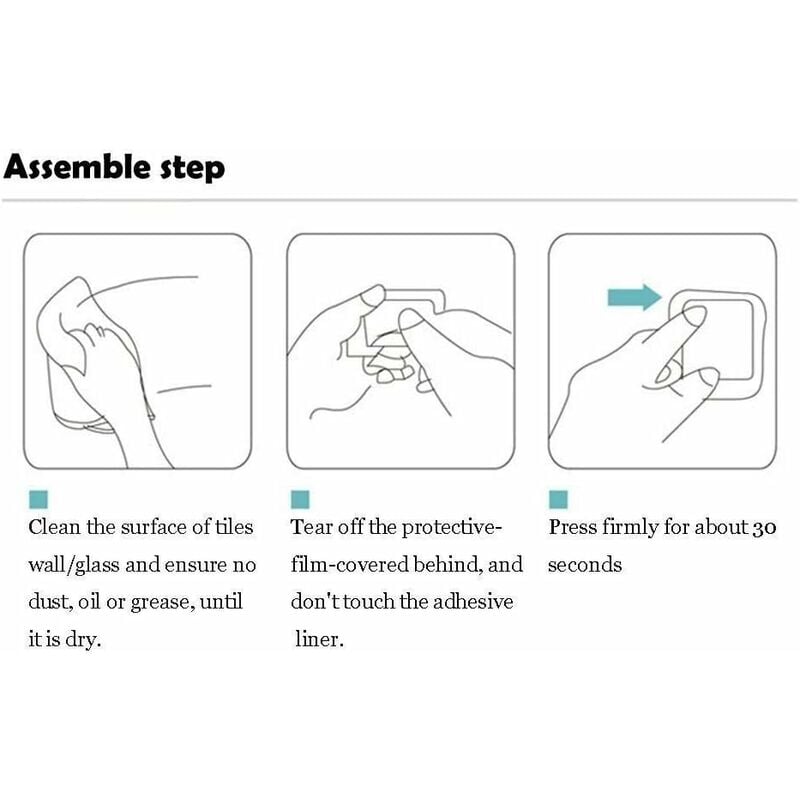 Assemble step

Clean the surface of tiles wall/glass and ensure no dust, oil or grease, until it is dry.

Tear off the protective-film-covered behind, and don't touch the adhesive liner.

Press firmly for about 30 seconds