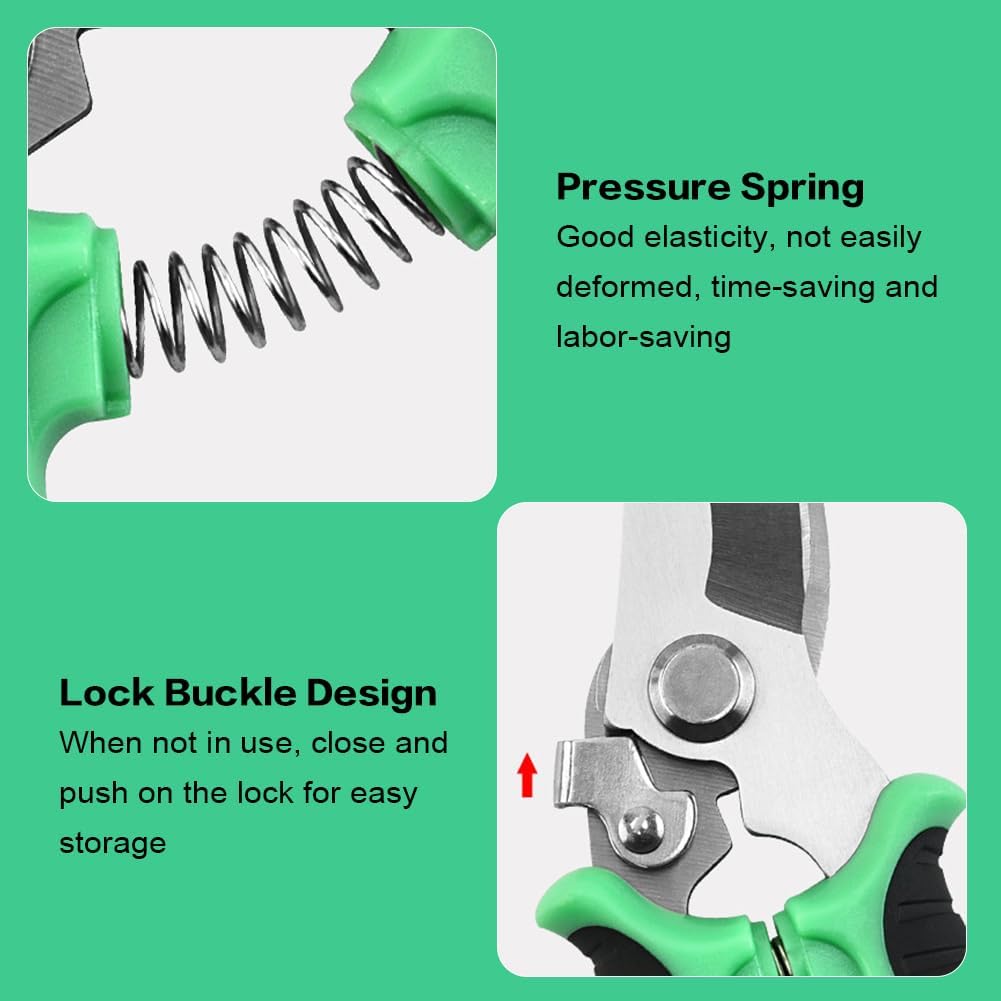 Pressure Spring

Good elasticity, not easily deformed, time-saving and labor-saving

Lock Buckle Design

When not in use, close and push on the lock for easy storage