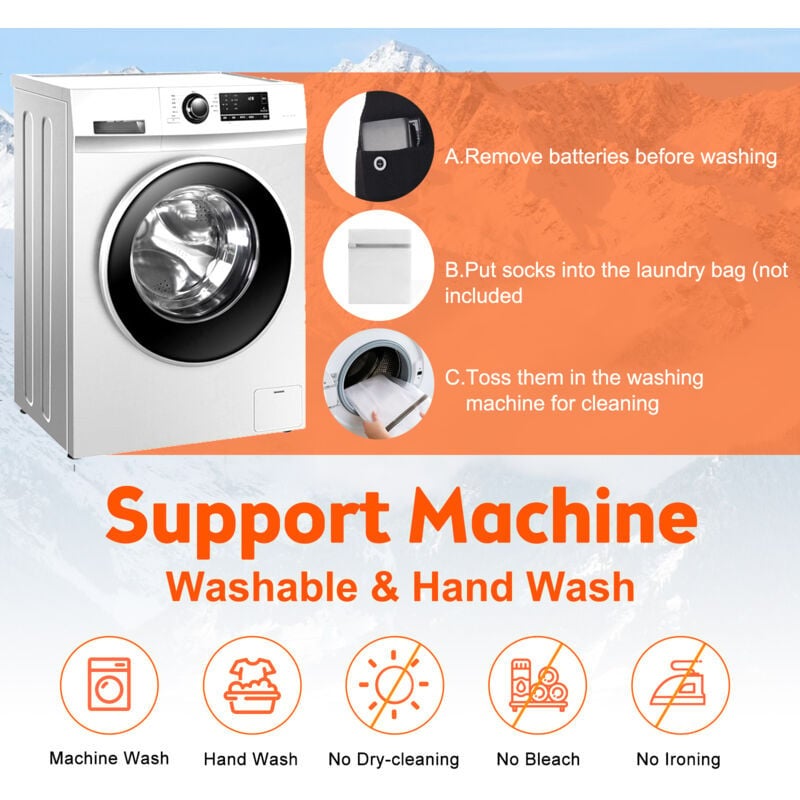 A.Remove batteries before washing

B.Put socks into the laundry bag (not included

C.Toss them in the washing machine for cleaning

Support Machine
Washable & Hand Wash

Machine Wash

Hand Wash

No Dry-cleaning

No Bleach

No Ironing