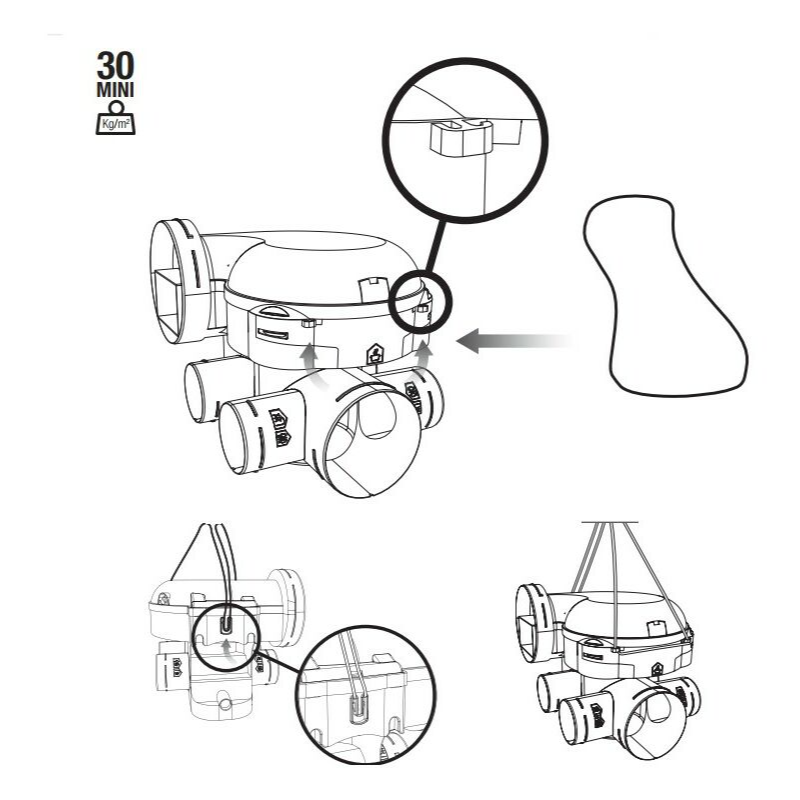 30
MINI
Kg/m²