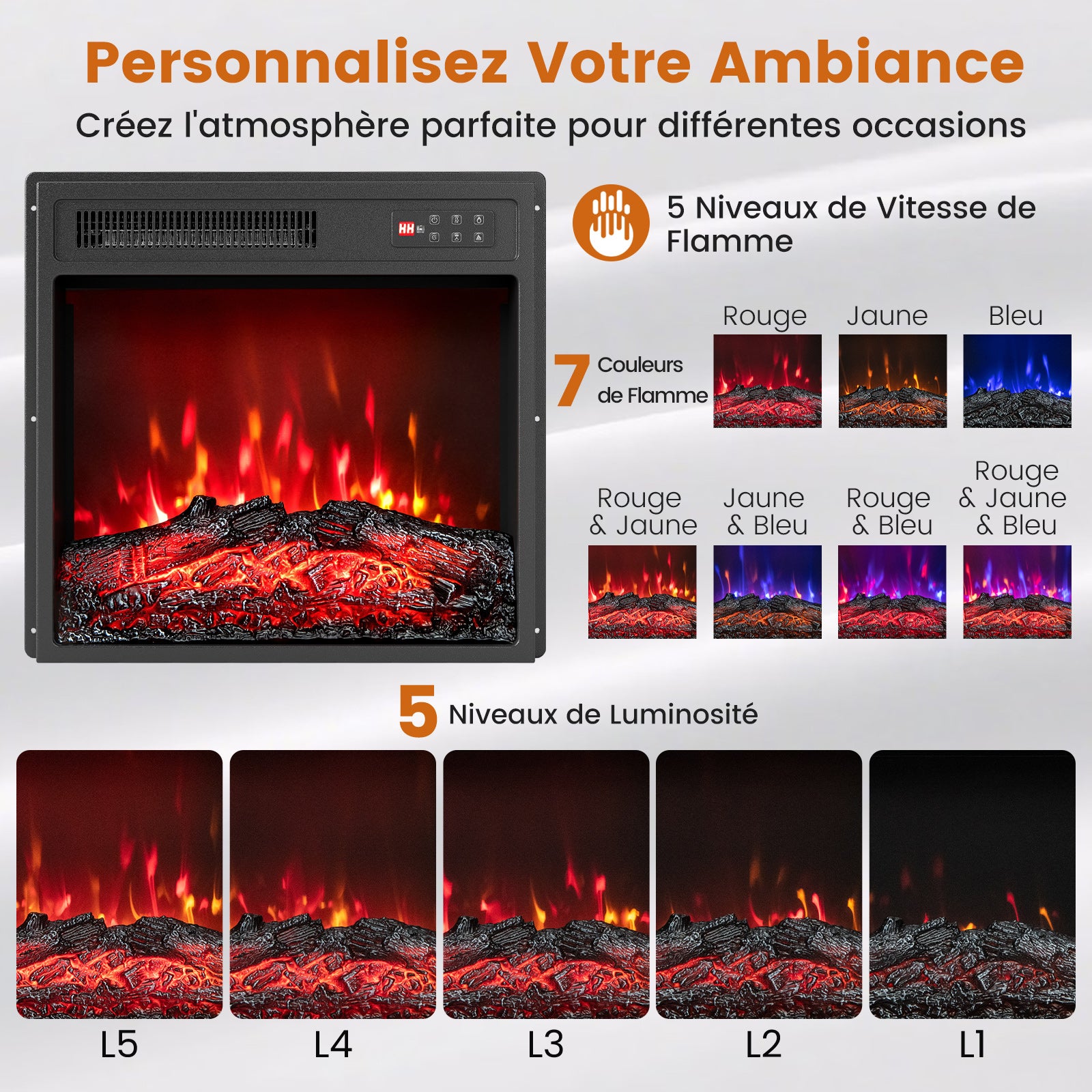 Personnalisez Votre Ambiance

Créez l'atmosphère parfaite pour différentes occasions

HH

5 Niveaux de Vitesse de Flamme

7 Couleurs de Flamme

Rouge

Jaune

Bleu

Rouge & Jaune

Jaune & Bleu

Rouge & Bleu

Rouge & Jaune & Bleu

5 Niveaux de Luminosité

L5

L4

L3

L2

L1