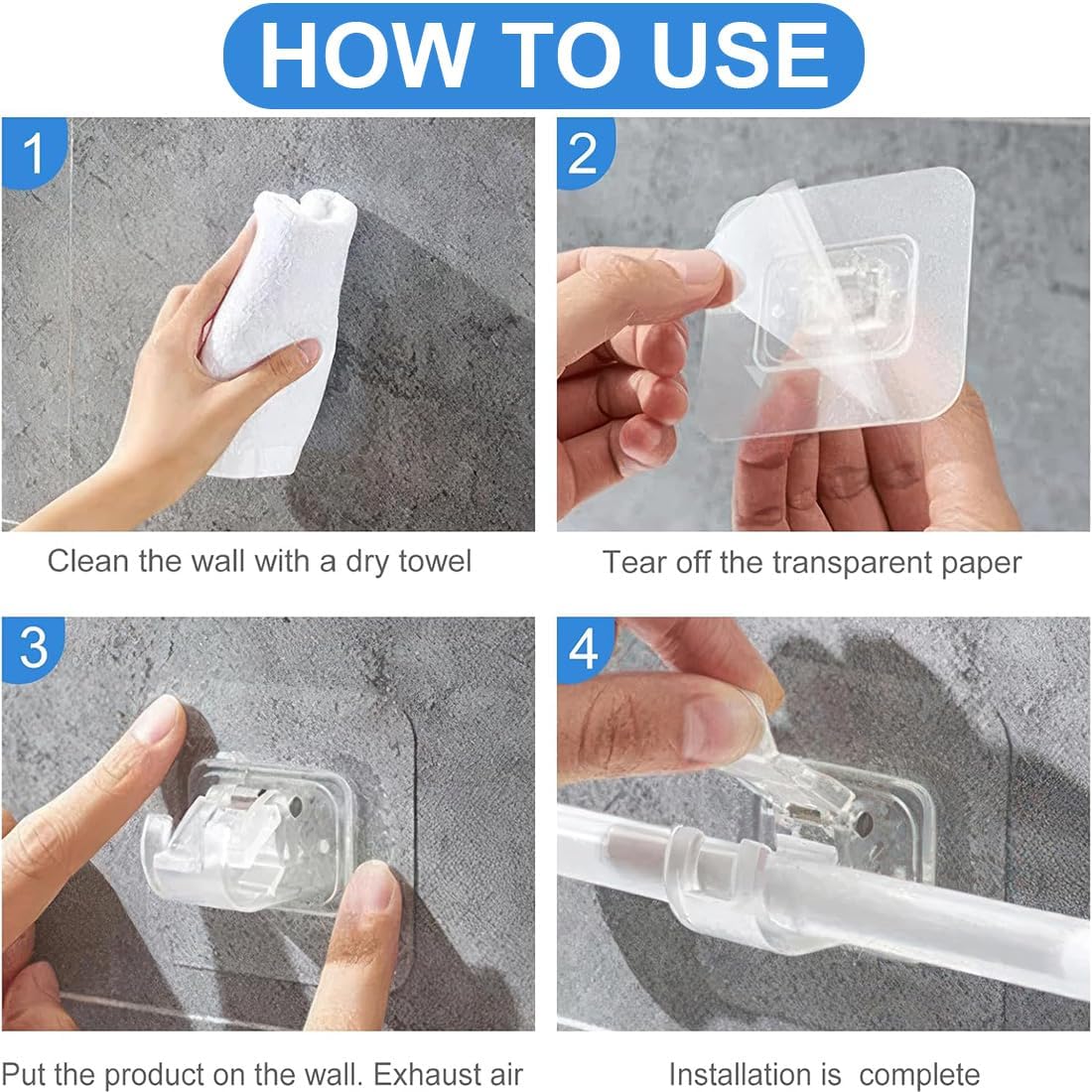 HOW TO USE

1

Clean the wall with a dry towel

2

Tear off the transparent paper

3

Put the product on the wall. Exhaust air

4

Installation is complete