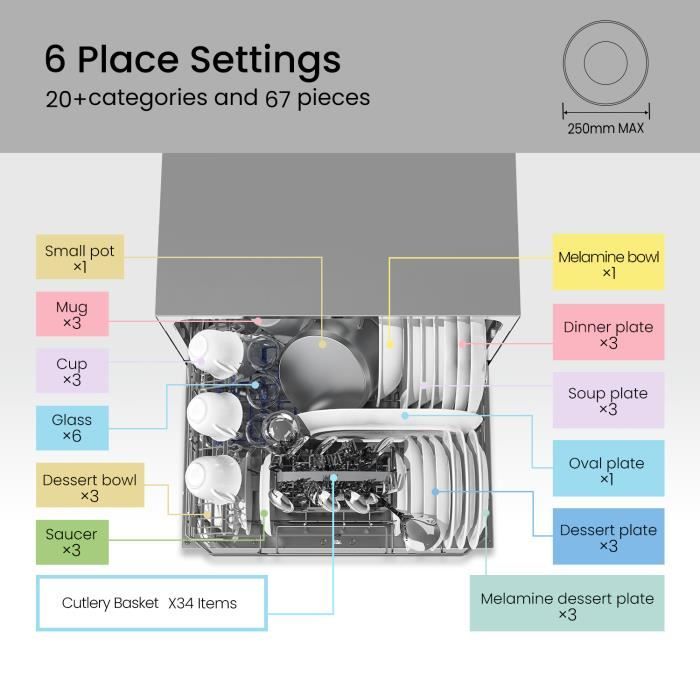 6 Place Settings
20+categories and 67 pieces

250mm MAX

Small pot
×1

Mug
×3

Cup
×3

Glass
×6

Dessert bowl
×3

Saucer
×3

Cutlery Basket X34 Items

Melamine bowl
×1

Dinner plate
×3

Soup plate
×3

Oval plate
×1

Dessert plate
×3

Melamine dessert plate
×3