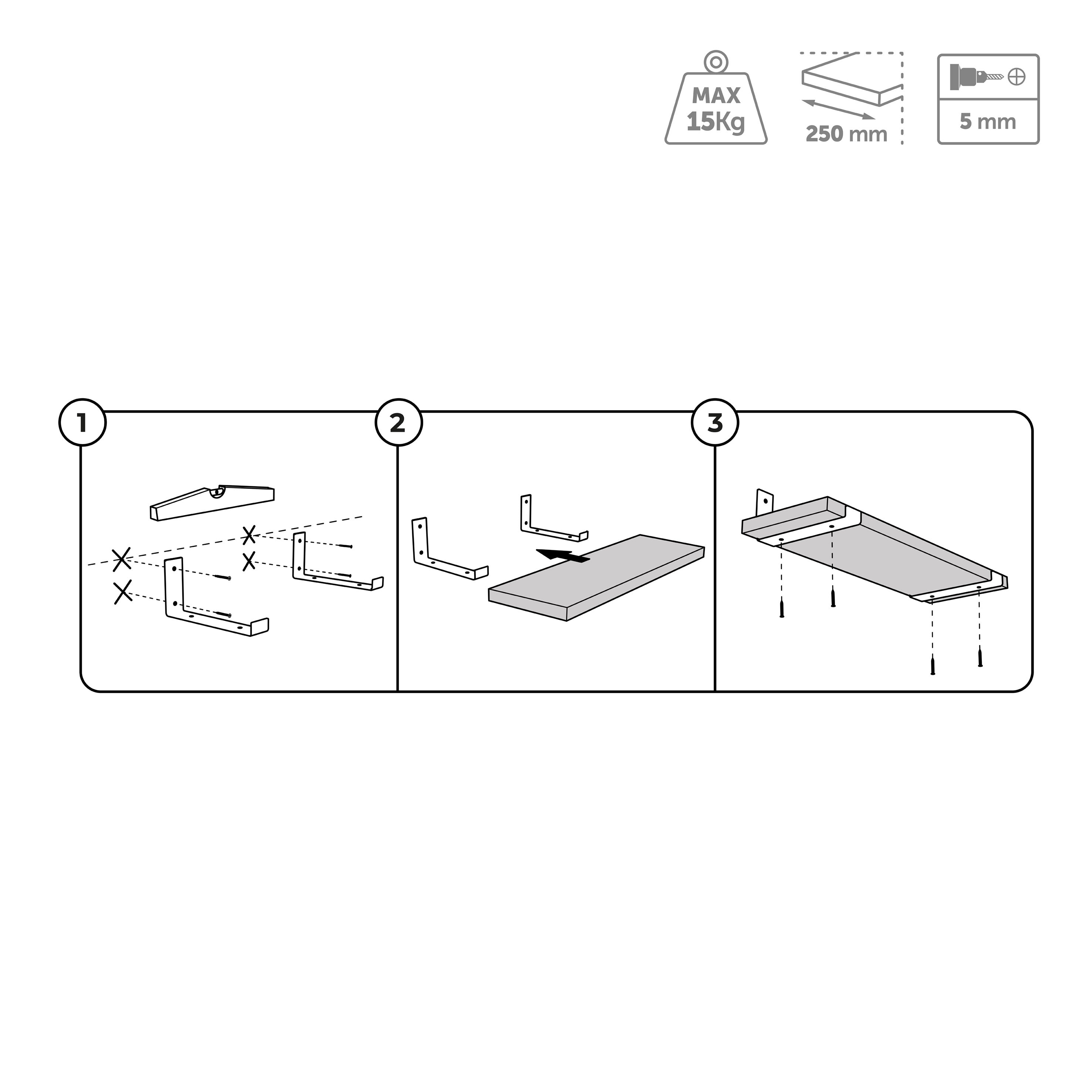 MAX
15Kg

250 mm

5 mm

1

2

3