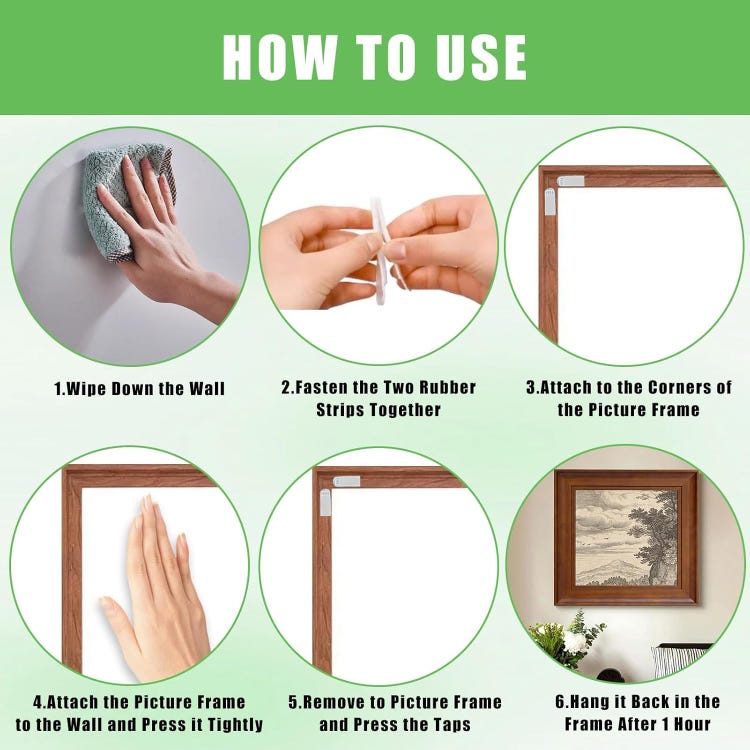 HOW TO USE

1.Wipe Down the Wall

2.Fasten the Two Rubber Strips Together

3.Attach to the Corners of the Picture Frame

4.Attach the Picture Frame to the Wall and Press it Tightly

5.Remove to Picture Frame and Press the Taps

6.Hang it Back in the Frame After 1 Hour