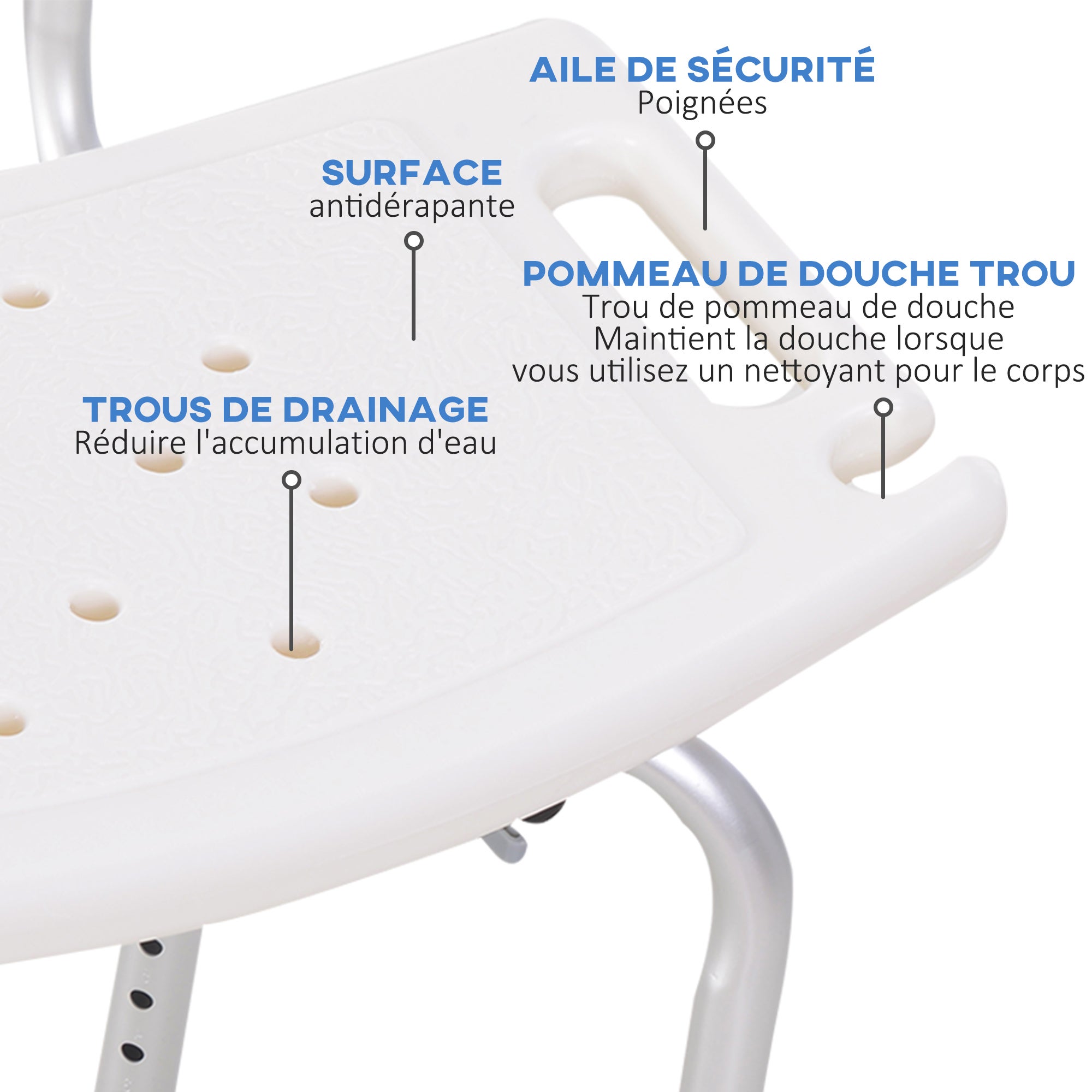 AILE DE SÉCURITÉ
Poignées

SURFACE
antidérapante

POMMEAU DE DOUCHE TROU
Trou de pommeau de douche
Maintient la douche lorsque
vous utilisez un nettoyant pour le corps

TROUS DE DRAINAGE
Réduire l'accumulation d'eau