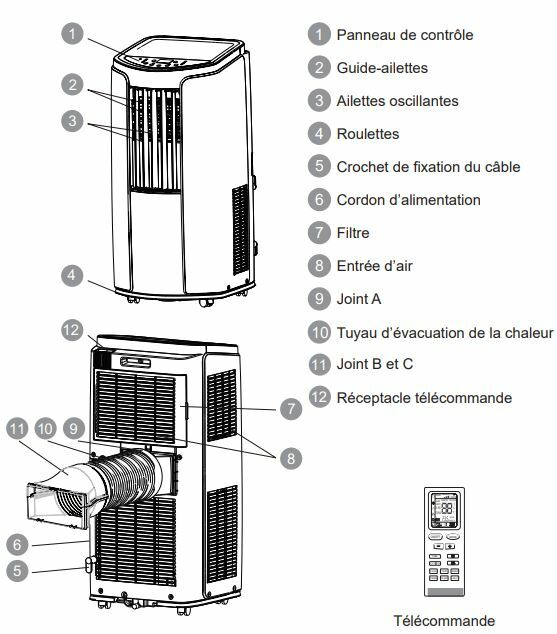 1
2
3
4

12
11 10 9
6
5

7
8

1 Panneau de contrôle
2 Guide-ailettes
3 Ailettes oscillantes
4 Roulettes
5 Crochet de fixation du câble
6 Cordon d'alimentation
7 Filtre
8 Entrée d'air
9 Joint A
10 Tuyau d'évacuation de la chaleur
11 Joint B et C
12 Réceptacle télécommande

Télécommande