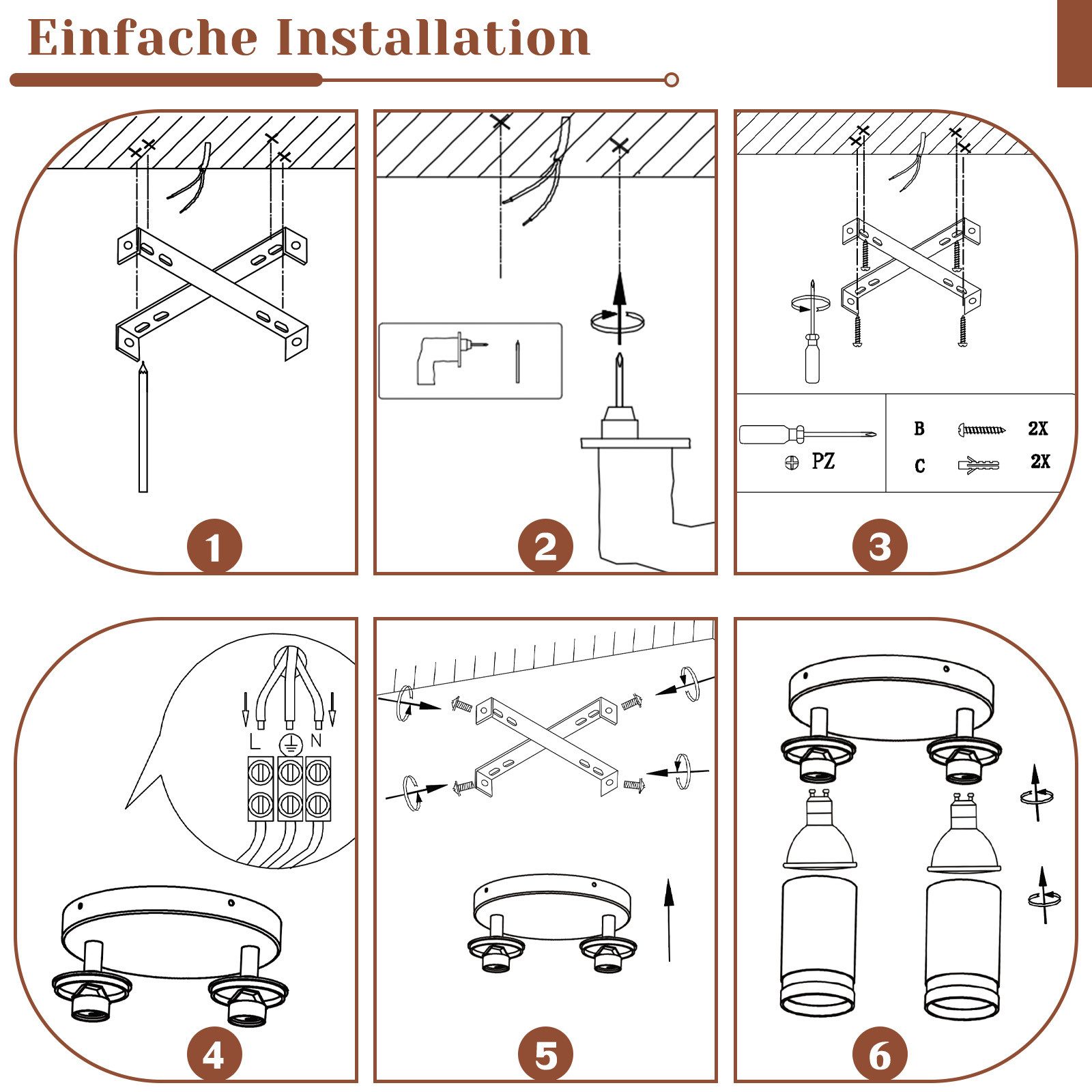 Einfache Installation

1

2

PZ

B 2X

C 2X

3

L N

4

5

6