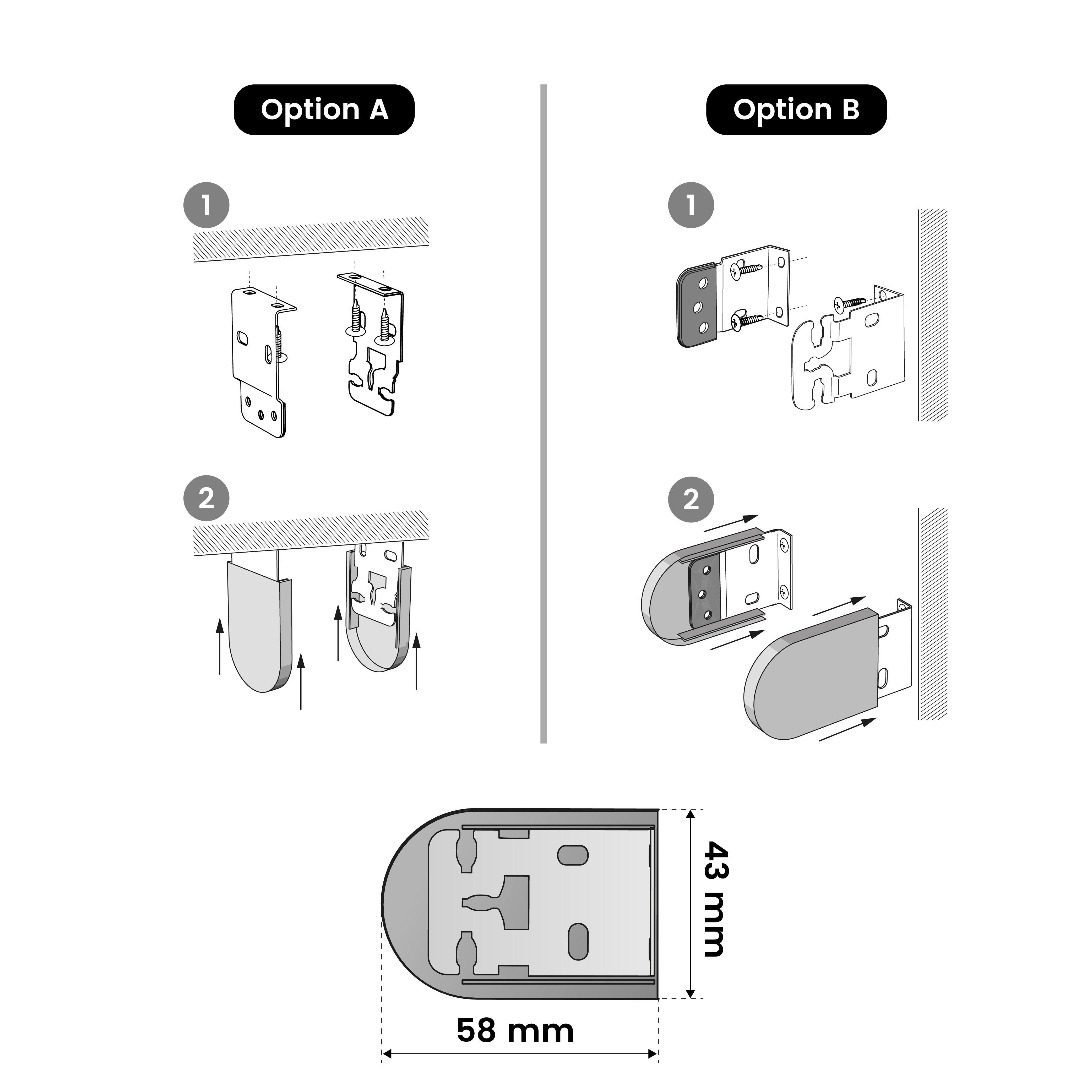 Option A

1

2

Option B

1

2

43 mm

58 mm