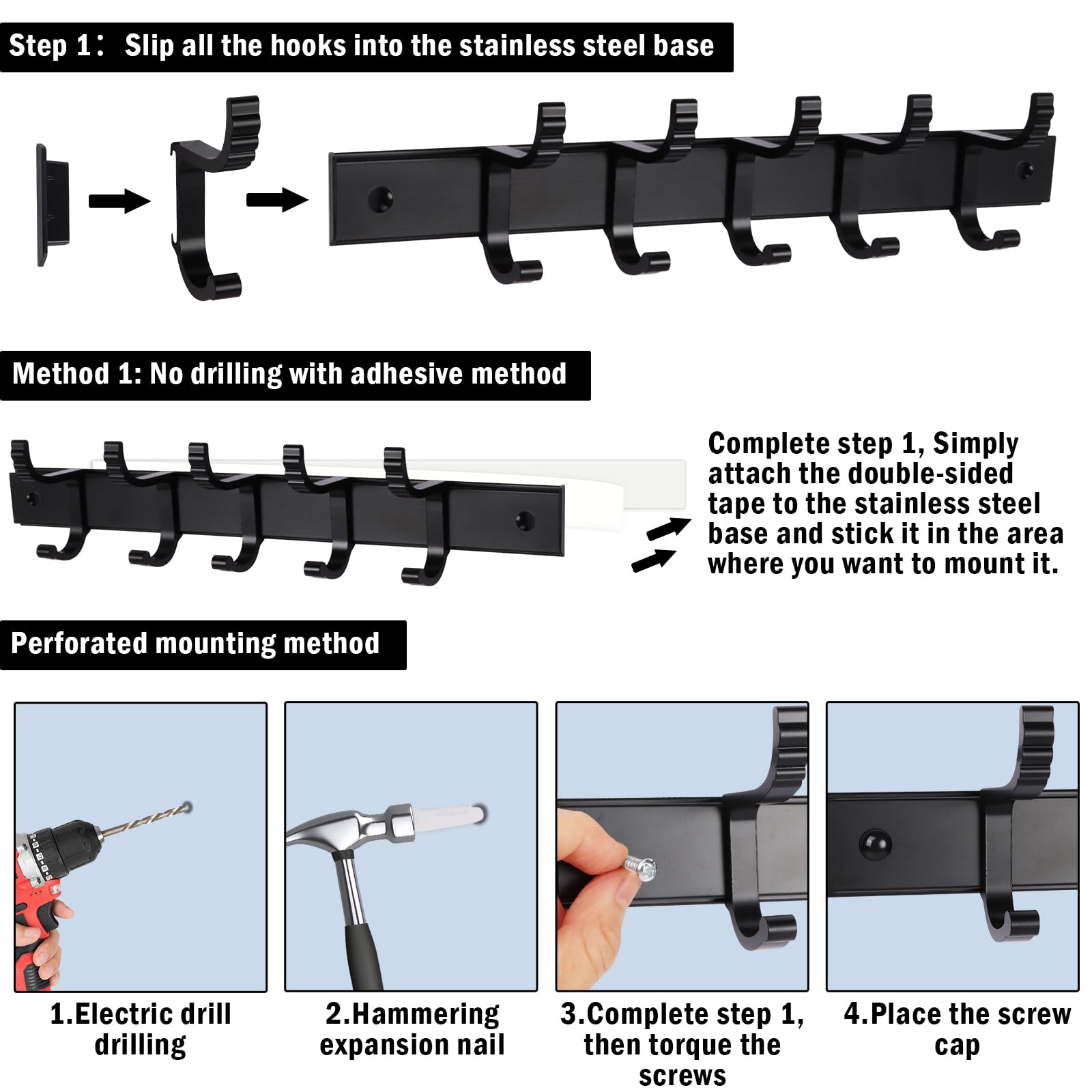 Step 1： Slip all the hooks into the stainless steel base

Method 1: No drilling with adhesive method

Complete step 1, Simply attach the double-sided tape to the stainless steel base and stick it in the area where you want to mount it.

Perforated mounting method

1.Electric drill drilling

2.Hammering expansion nail

3.Complete step 1, then torque the screws

4.Place the screw cap