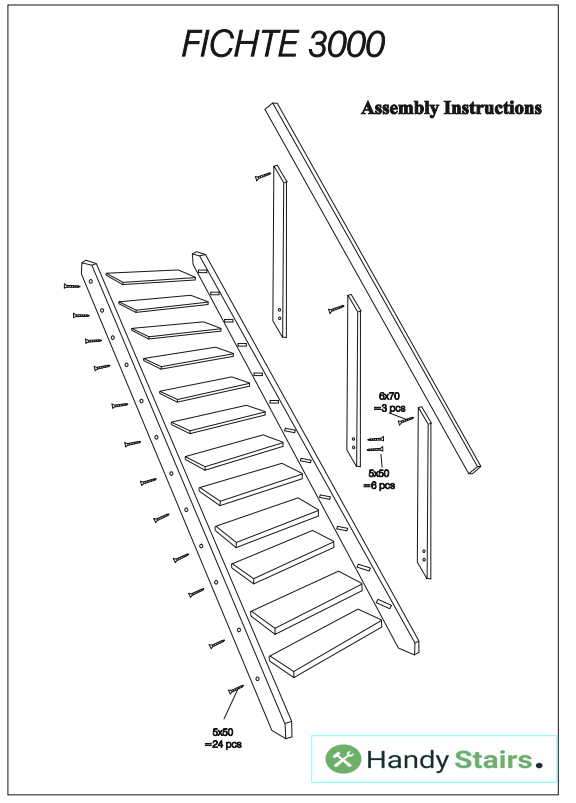 FICHTE 3000

Assembly Instructions

6x70
=3 pcs

5x50
=6 pcs

5x50
=24 pcs

Handy Stairs.