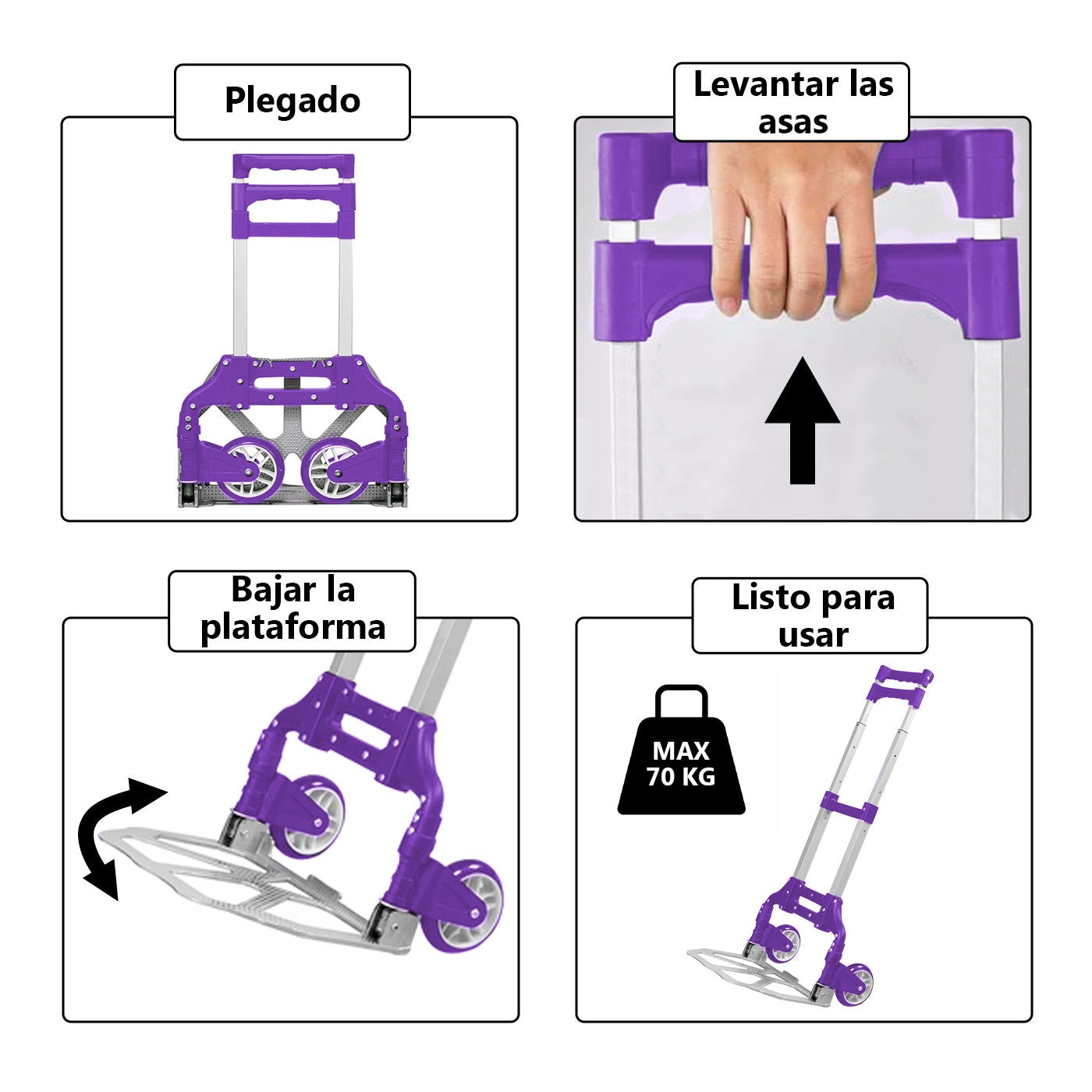 Plegado

Levantar las asas

Bajar la plataforma

Listo para usar

MAX
70 KG