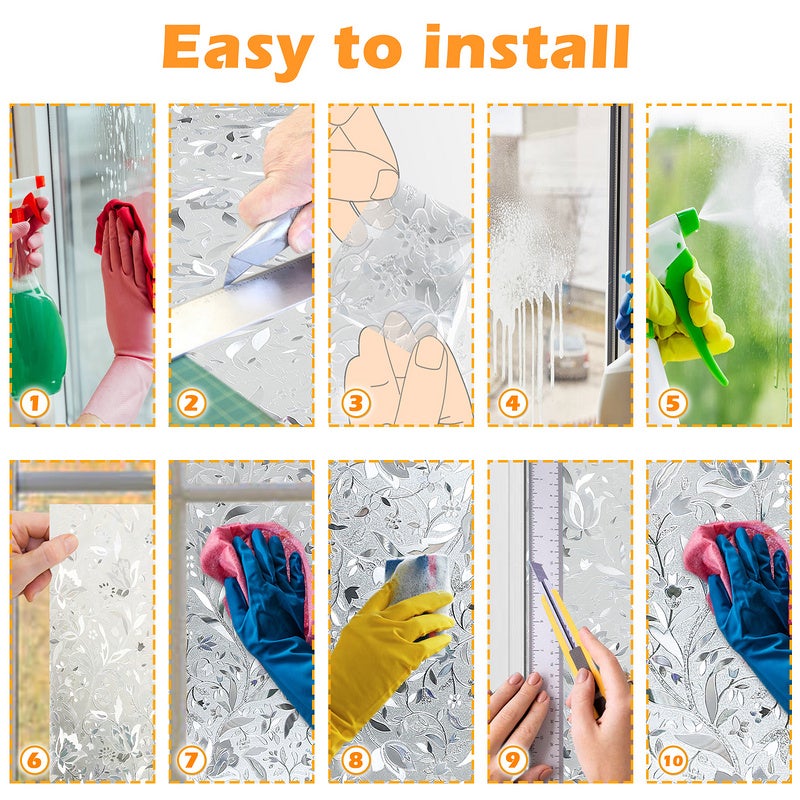 Easy to install

1

2

3

4

5

6

7

8

9

10