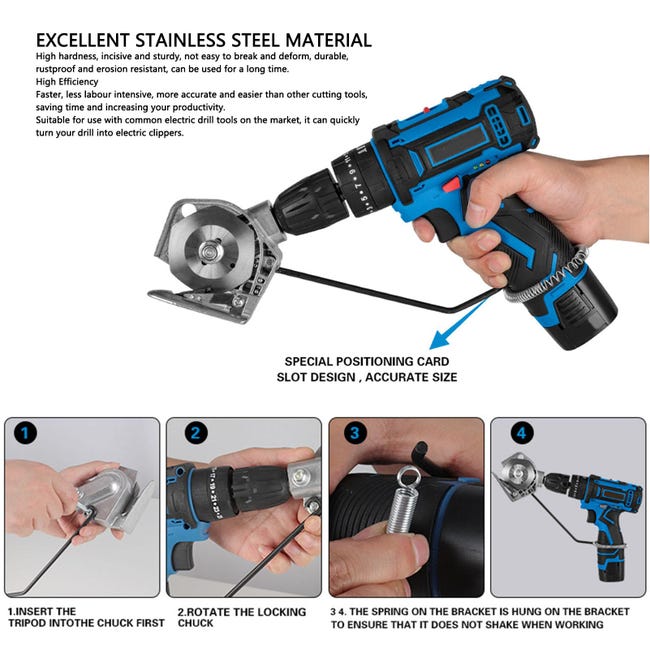 EXCELLENT STAINLESS STEEL MATERIAL

High hardness, incisive and sturdy, not easy to break and deform, durable, rustproof and erosion resistant, can be used for a long time.

High Efficiency

Faster, less labour intensive, more accurate and easier than other cutting tools, saving time and increasing your productivity.

Suitable for use with common electric drill tools on the market, it can quickly turn your drill into electric clippers.

SPECIAL POSITIONING CARD SLOT DESIGN , ACCURATE SIZE

1

2

3

4

1.INSERT THE TRIPOD INTOTHE CHUCK FIRST

2.ROTATE THE LOCKING CHUCK

3 4. THE SPRING ON THE BRACKET IS HUNG ON THE BRACKET TO ENSURE THAT IT DOES NOT SHAKE WHEN WORKING