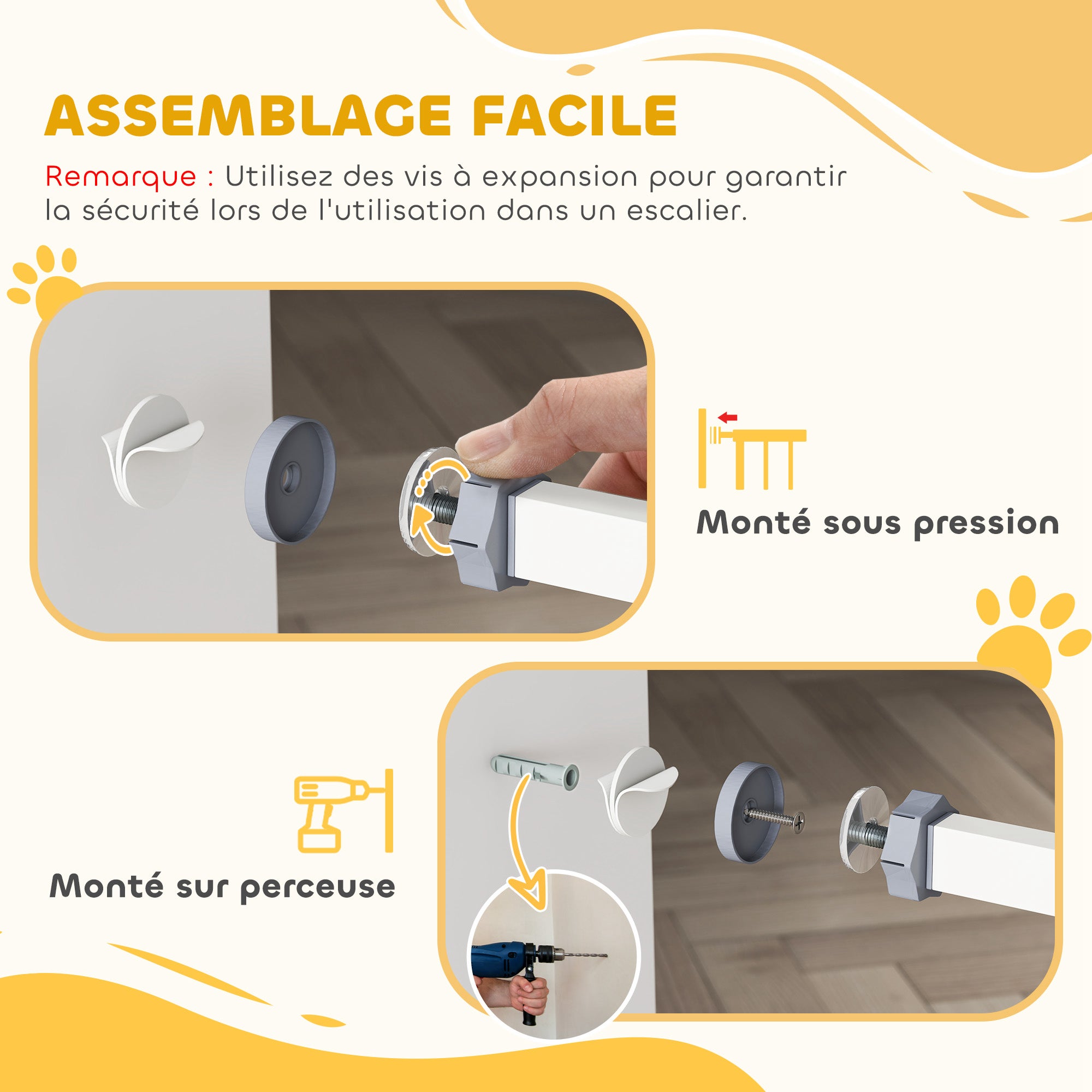 ASSEMBLAGE FACILE

Remarque : Utilisez des vis à expansion pour garantir la sécurité lors de l'utilisation dans un escalier.

Monté sous pression

Monté sur perceuse