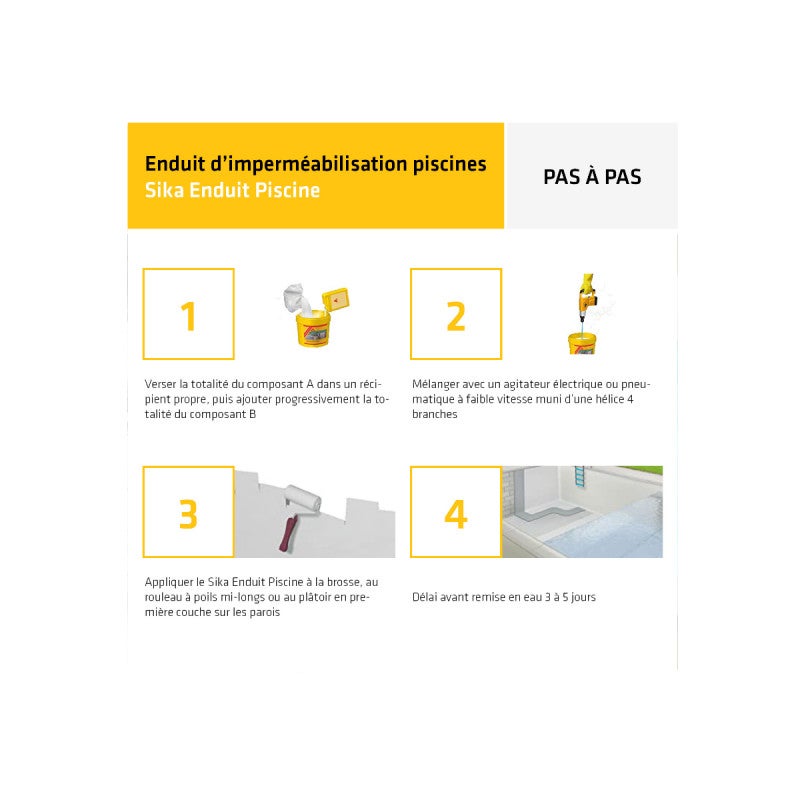 Enduit d'imperméabilisation piscines
Sika Enduit Piscine

PAS À PAS

1

Verser la totalité du composant A dans un récipient propre, puis ajouter progressivement la totalité du composant B

2

Mélanger avec un agitateur électrique ou pneumatique à faible vitesse muni d'une hélice 4 branches

3

Appliquer le Sika Enduit Piscine à la brosse, au rouleau à poils mi-longs ou au plâtoir en première couche sur les parois

4

Délai avant remise en eau 3 à 5 jours