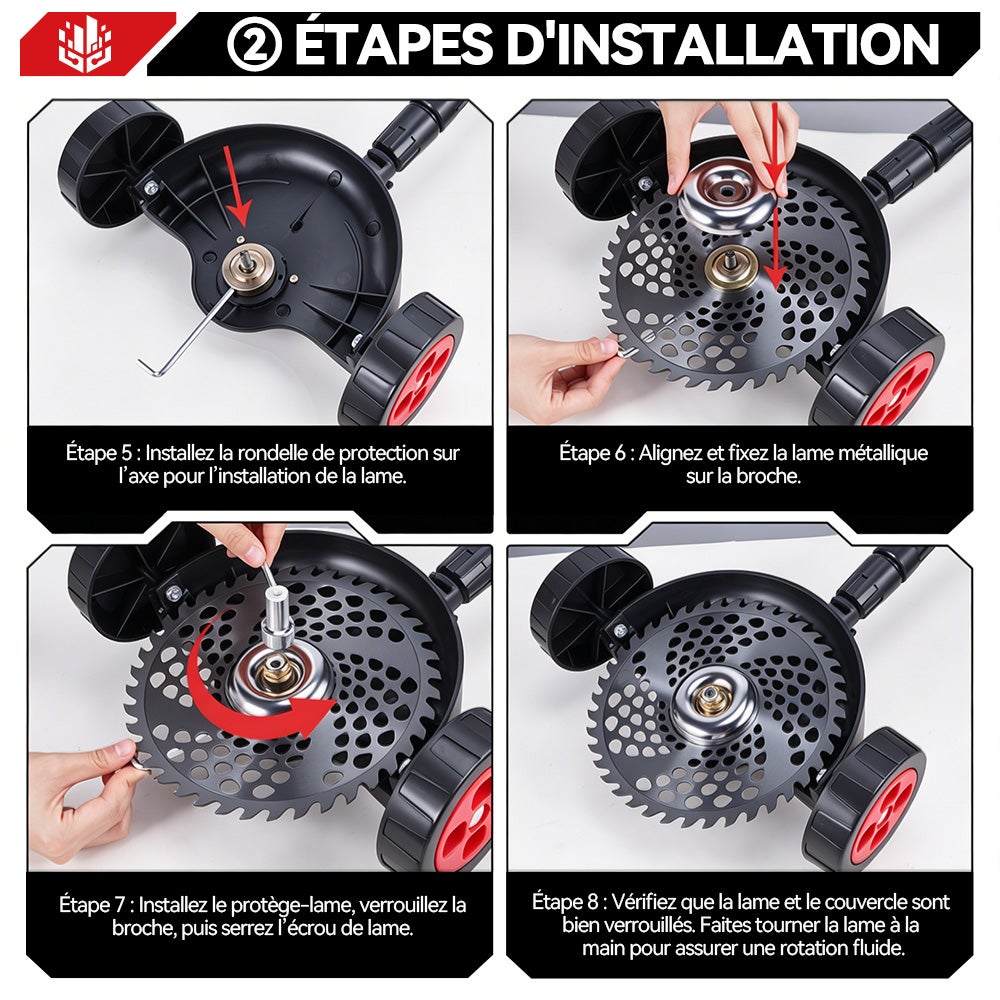 ② ÉTAPES D'INSTALLATION

Étape 5 : Installez la rondelle de protection sur l'axe pour l'installation de la lame.

Étape 6 : Alignez et fixez la lame métallique sur la broche.

Étape 7 : Installez le protège-lame, verrouillez la broche, puis serrez l'écrou de lame.

Étape 8 : Vérifiez que la lame et le couvercle sont bien verrouillés. Faites tourner la lame à la main pour assurer une rotation fluide.